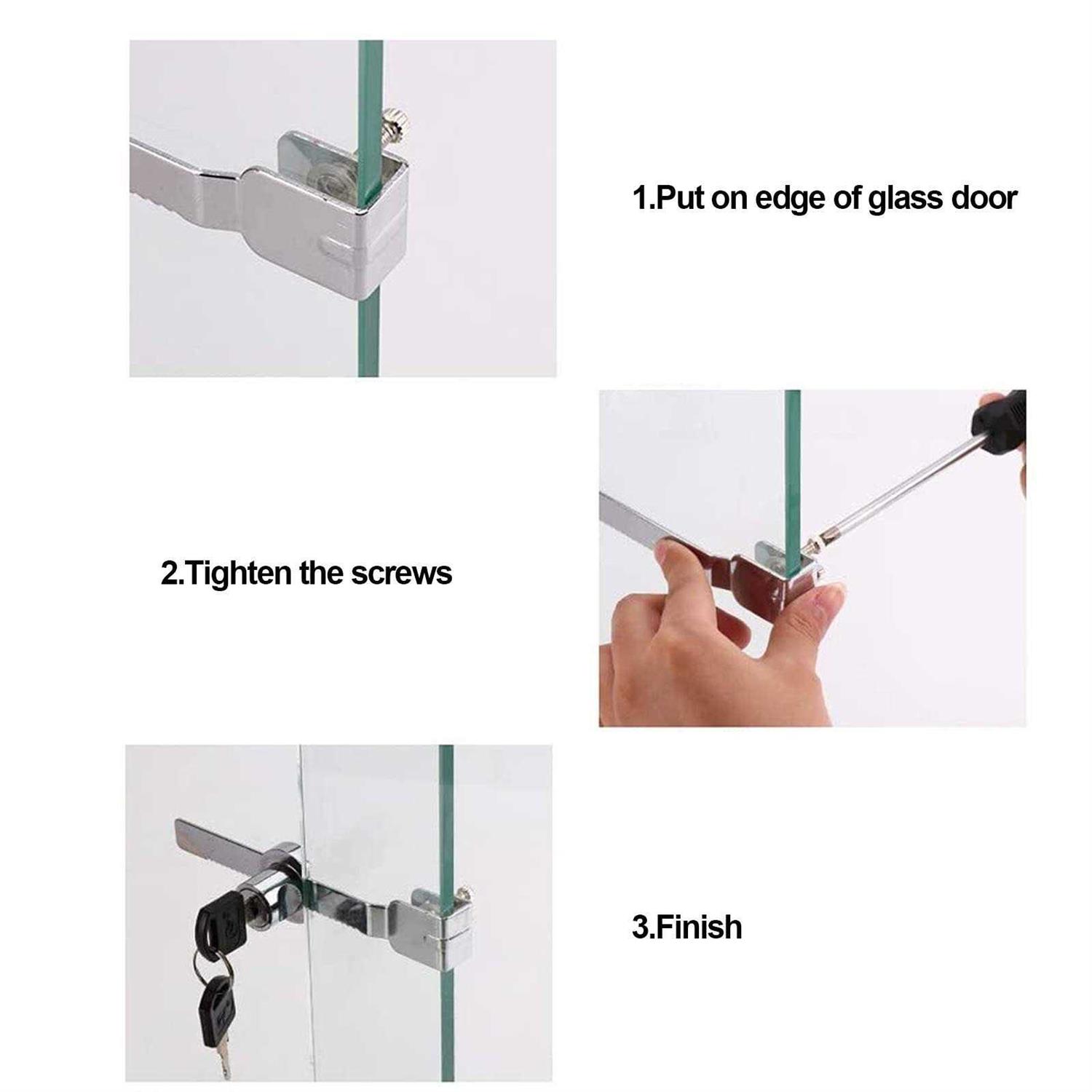 1.Put on edge of glass door

2.Tighten the screws

3.Finish