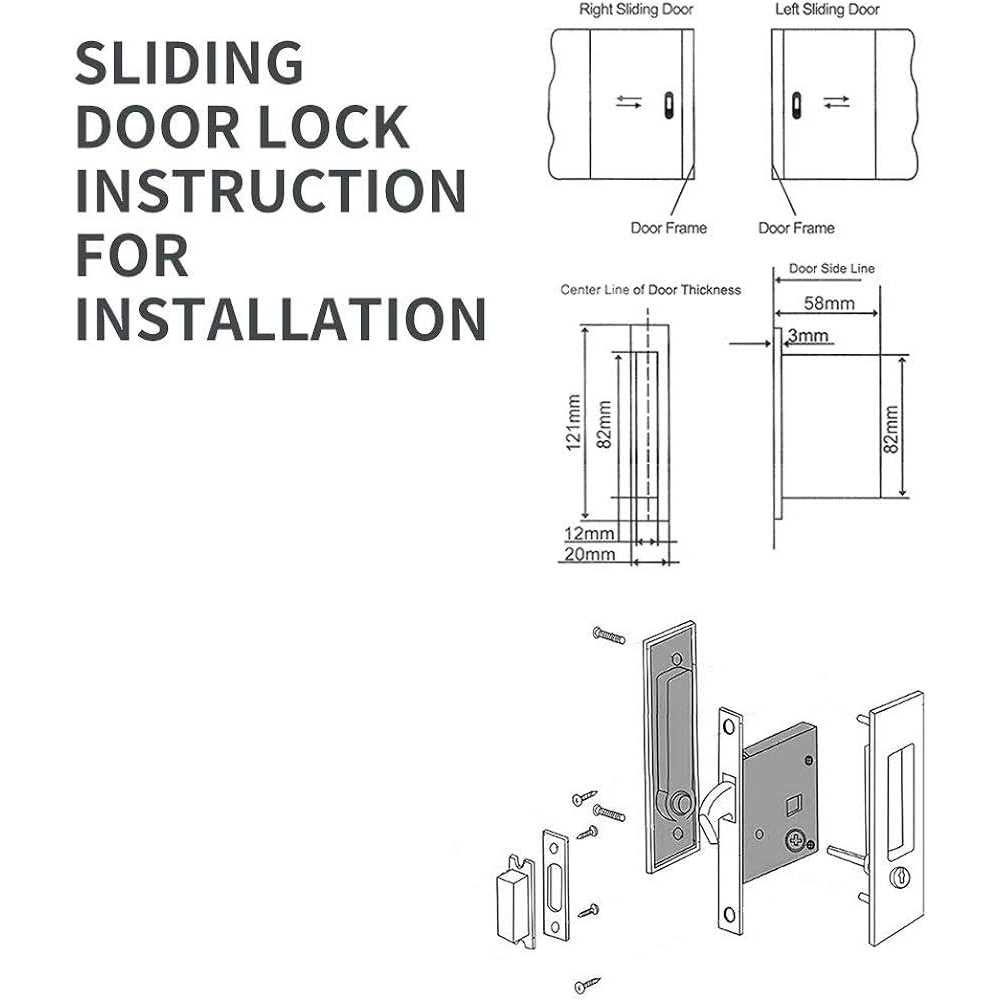 SLIDING DOOR LOCK INSTRUCTION FOR INSTALLATION

Right Sliding Door

Left Sliding Door

Door Frame

Door Frame

Center Line of Door Thickness

121mm

82mm

12mm

20mm

Door Side Line

58mm

3mm

82mm