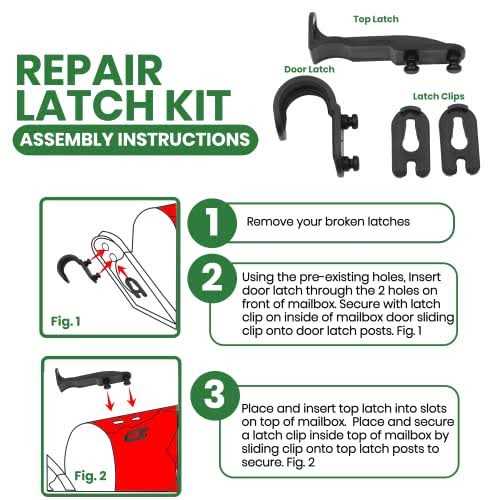 REPAIR LATCH KIT

ASSEMBLY INSTRUCTIONS

Top Latch

Door Latch

Latch Clips

Fig. 1

1

Remove your broken latches

2

Using the pre-existing holes, Insert door latch through the 2 holes on front of mailbox. Secure with latch clip on inside of mailbox door sliding clip onto door latch posts. Fig. 1

Fig. 2

3

Place and insert top latch into slots on top of mailbox. Place and secure a latch clip inside top of mailbox by sliding clip onto top latch posts to secure. Fig. 2