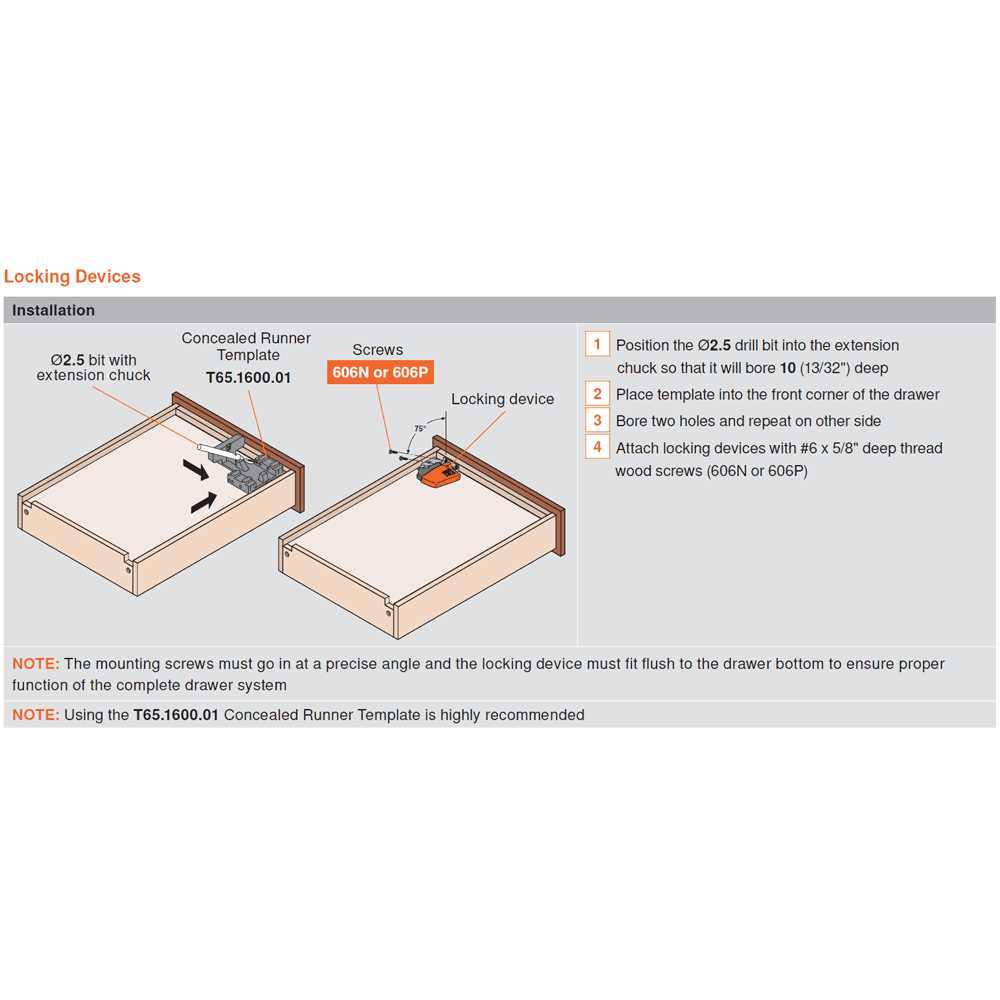 Locking Devices

Installation

Ø2.5 bit with extension chuck

Concealed Runner Template
T65.1600.01

Screws
606N or 606P

Locking device

75°

1 Position the Ø2.5 drill bit into the extension chuck so that it will bore 10 (13/32") deep

2 Place template into the front corner of the drawer

3 Bore two holes and repeat on other side

4 Attach locking devices with #6 x 5/8" deep thread wood screws (606N or 606P)

NOTE: The mounting screws must go in at a precise angle and the locking device must fit flush to the drawer bottom to ensure proper function of the complete drawer system

NOTE: Using the T65.1600.01 Concealed Runner Template is highly recommended