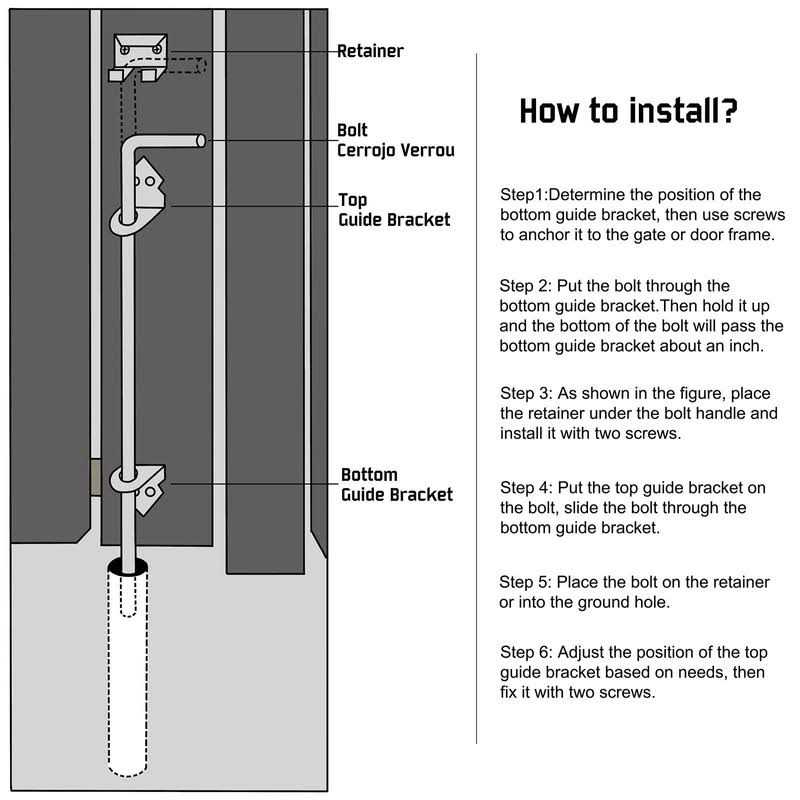 Retainer

Bolt
Cerrojo Verrou

Top
Guide Bracket

Bottom
Guide Bracket

How to install?

Step1:Determine the position of the bottom guide bracket, then use screws to anchor it to the gate or door frame.

Step 2: Put the bolt through the bottom guide bracket.Then hold it up and the bottom of the bolt will pass the bottom guide bracket about an inch.

Step 3: As shown in the figure, place the retainer under the bolt handle and install it with two screws.

Step 4: Put the top guide bracket on the bolt, slide the bolt through the bottom guide bracket.

Step 5: Place the bolt on the retainer or into the ground hole.

Step 6: Adjust the position of the top guide bracket based on needs, then fix it with two screws.