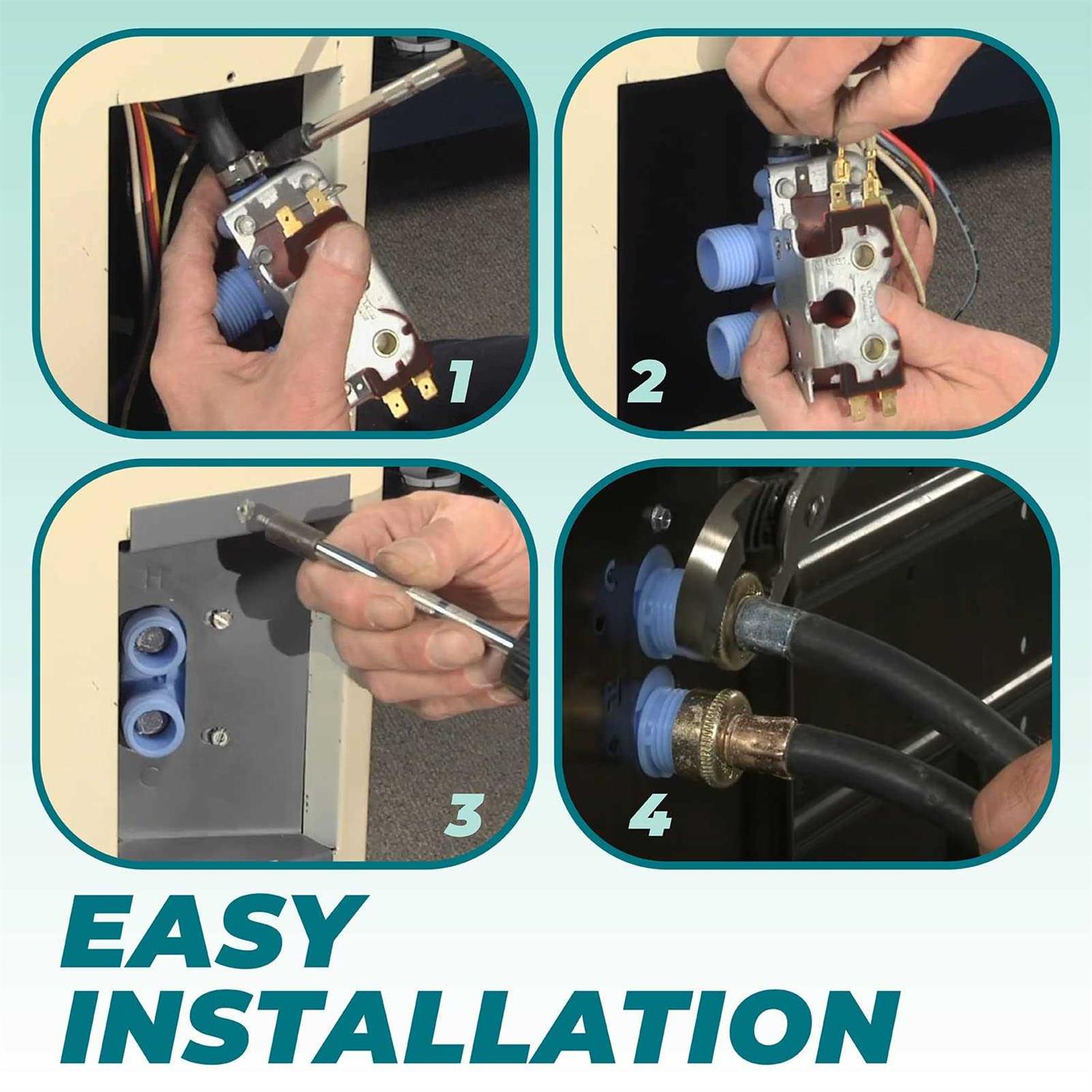 1

2

3

4

EASY INSTALLATION