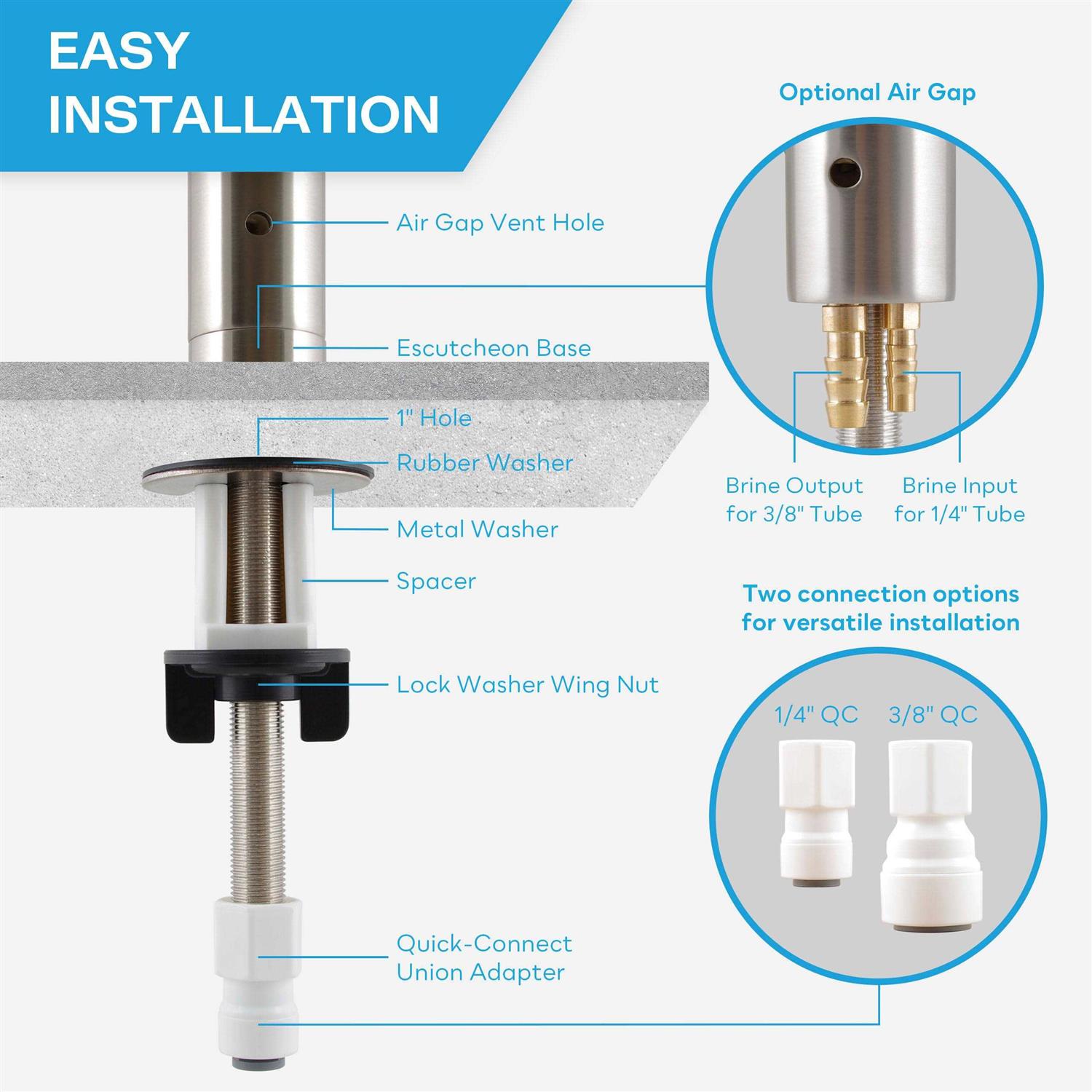 EASY INSTALLATION

Air Gap Vent Hole

Escutcheon Base

1" Hole

Rubber Washer

Metal Washer

Spacer

Lock Washer Wing Nut

Quick-Connect Union Adapter

Optional Air Gap

Brine Output for 3/8" Tube

Brine Input for 1/4" Tube

Two connection options for versatile installation

1/4" QC

3/8" QC