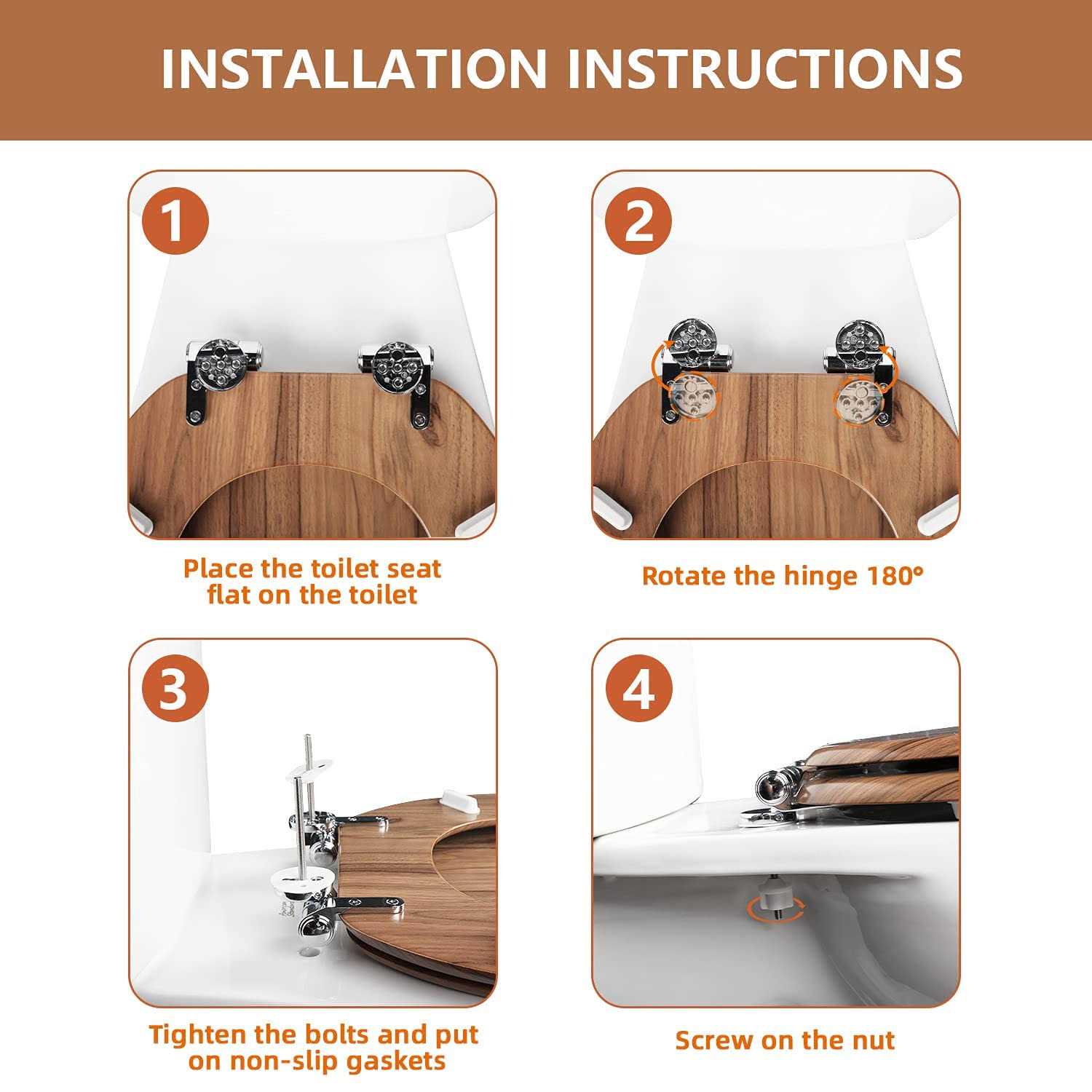 INSTALLATION INSTRUCTIONS

1

Place the toilet seat flat on the toilet

2

Rotate the hinge 180°

3

Tighten the bolts and put on non-slip gaskets

4

Screw on the nut