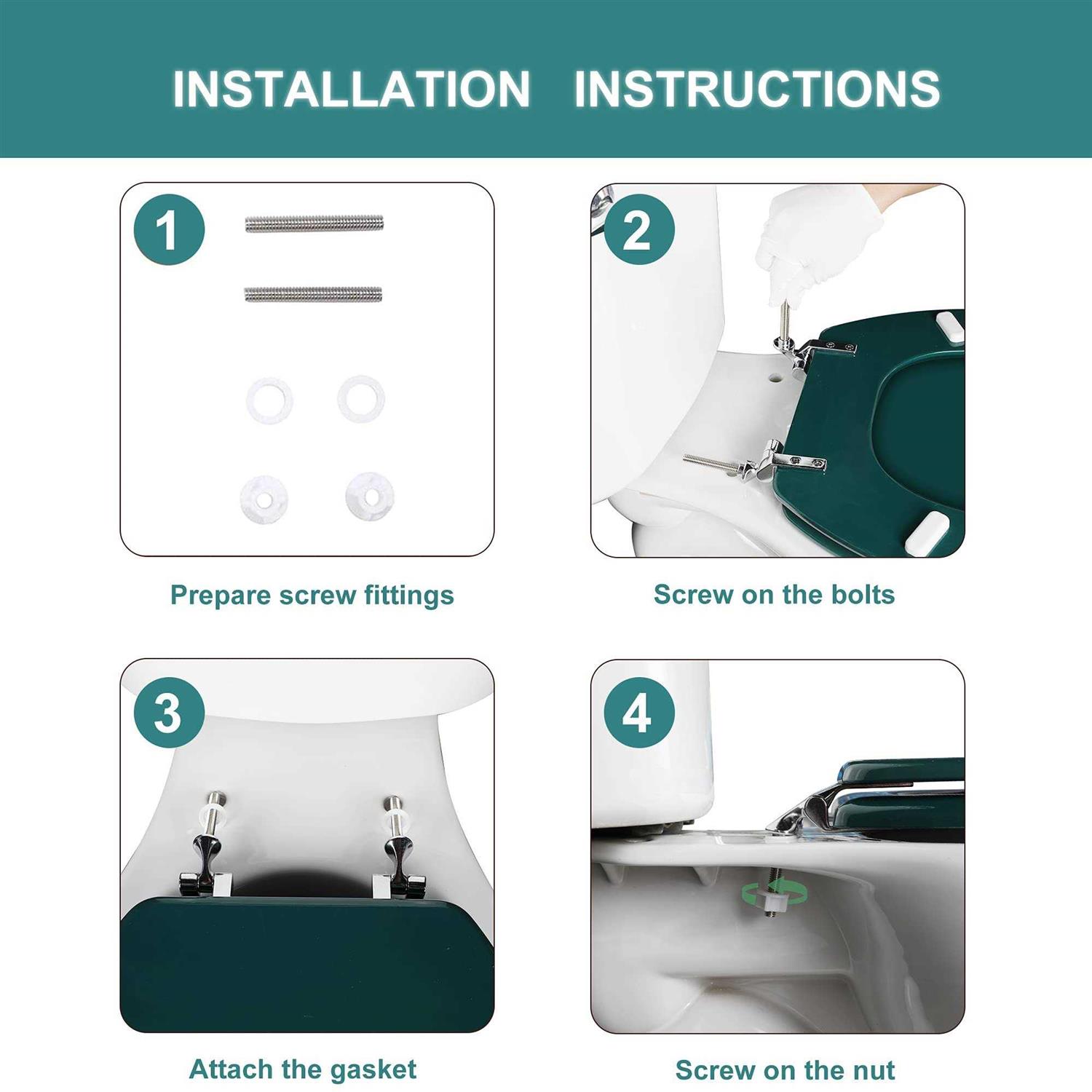 INSTALLATION INSTRUCTIONS

1

Prepare screw fittings

2

Screw on the bolts

3

Attach the gasket

4

Screw on the nut