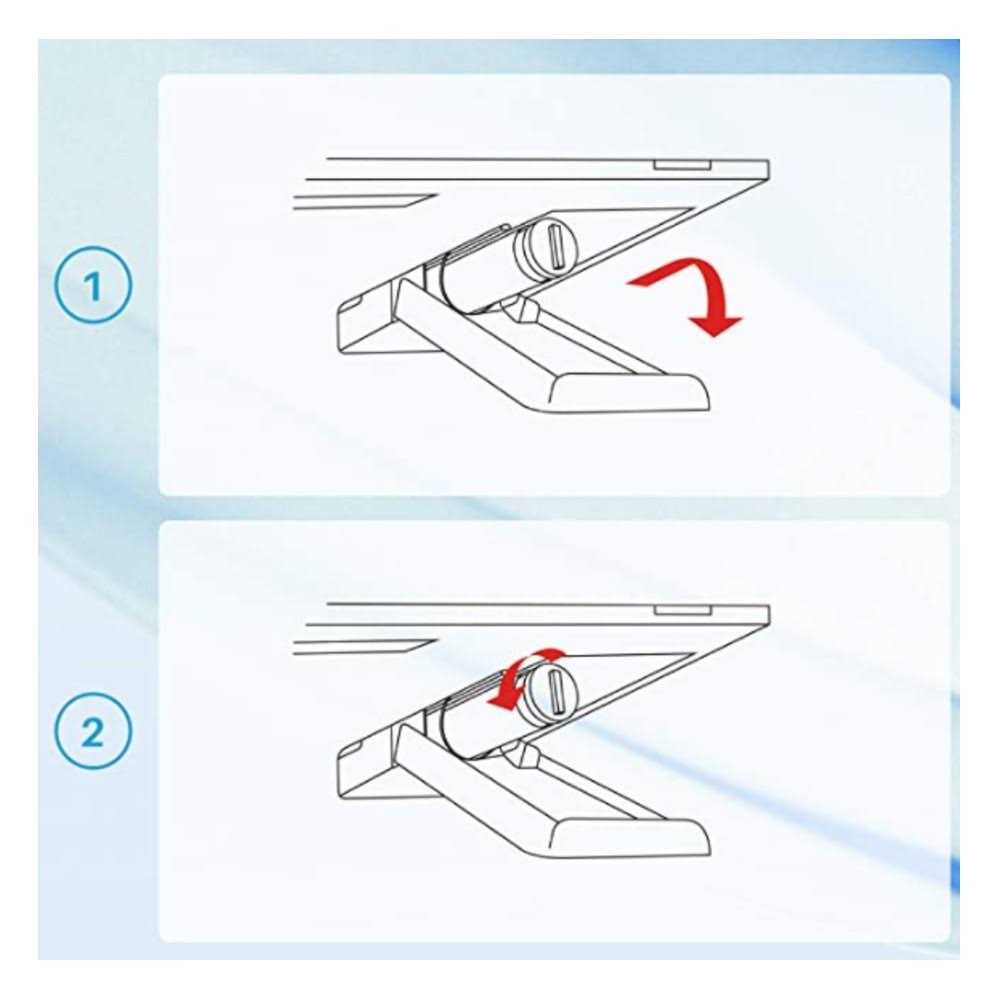 1

2