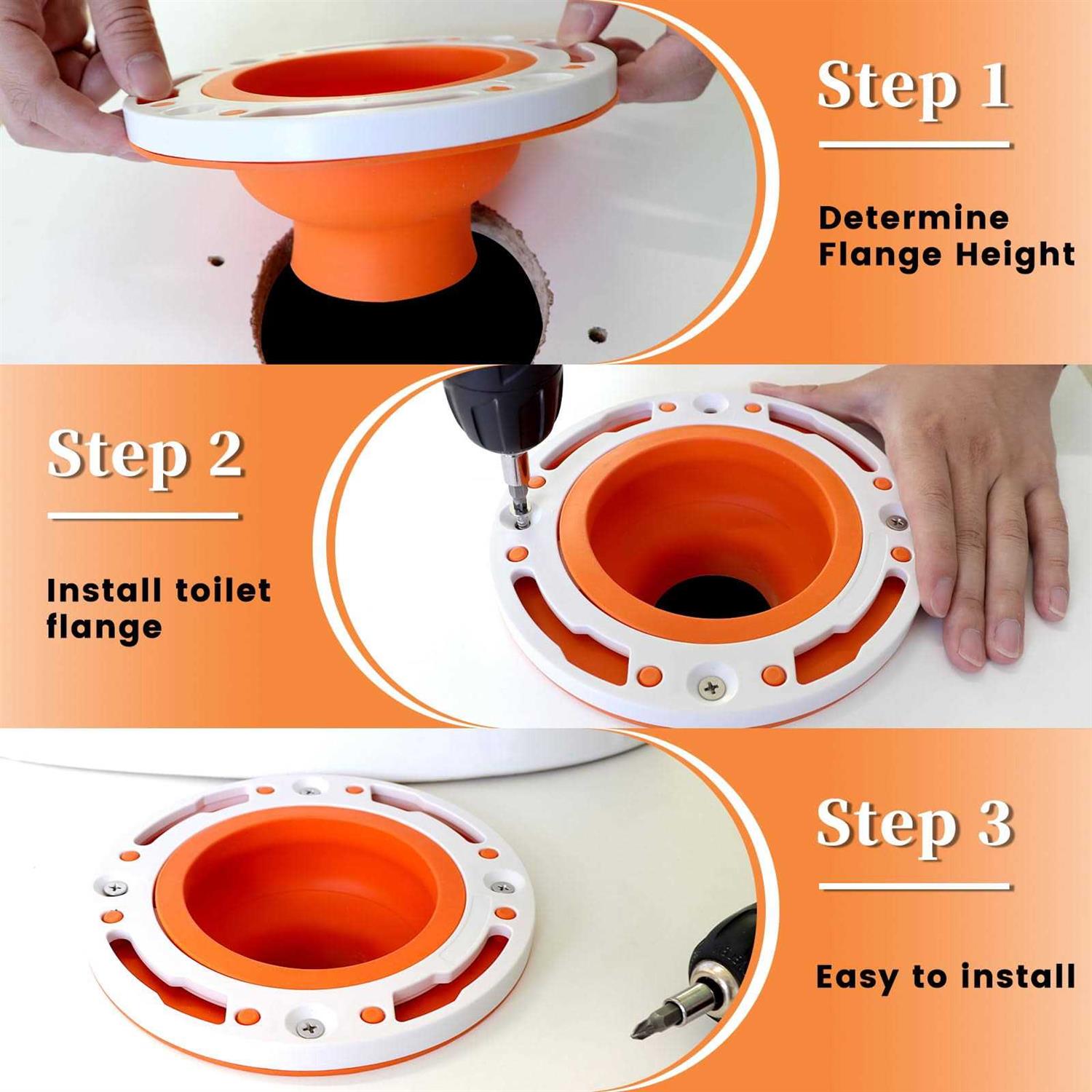 Step 1

Determine Flange Height

Step 2

Install toilet flange

Step 3

Easy to install