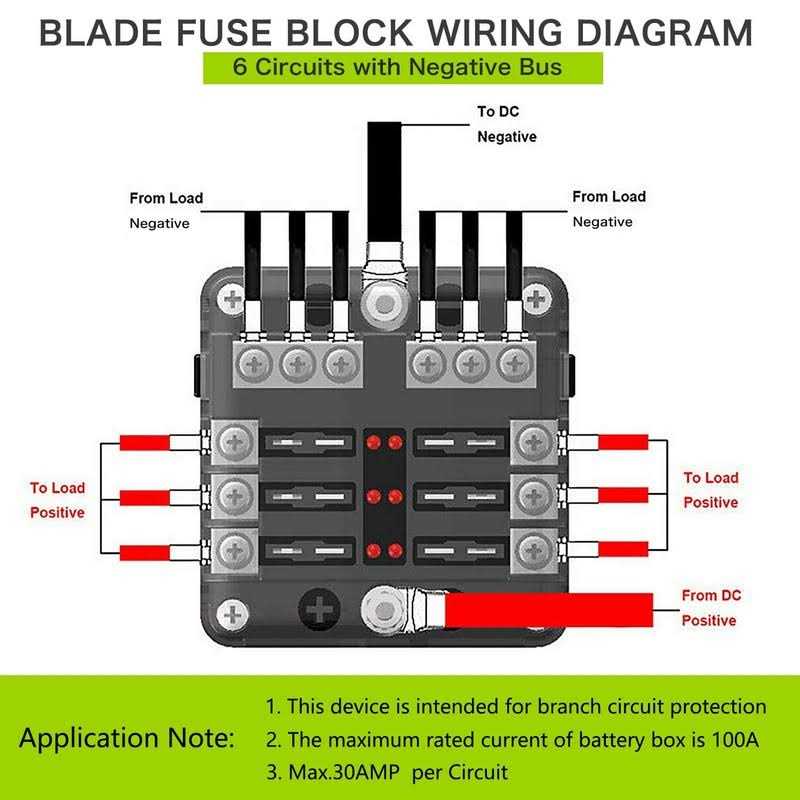 BLADE FUSE BLOCK WIRING DIAGRAM
6 Circuits with Negative Bus

To DC Negative

From Load Negative

From Load Negative

To Load Positive

To Load Positive

From DC Positive

Application Note:
1. This device is intended for branch circuit protection
2. The maximum rated current of battery box is 100A
3. Max.30AMP per Circuit