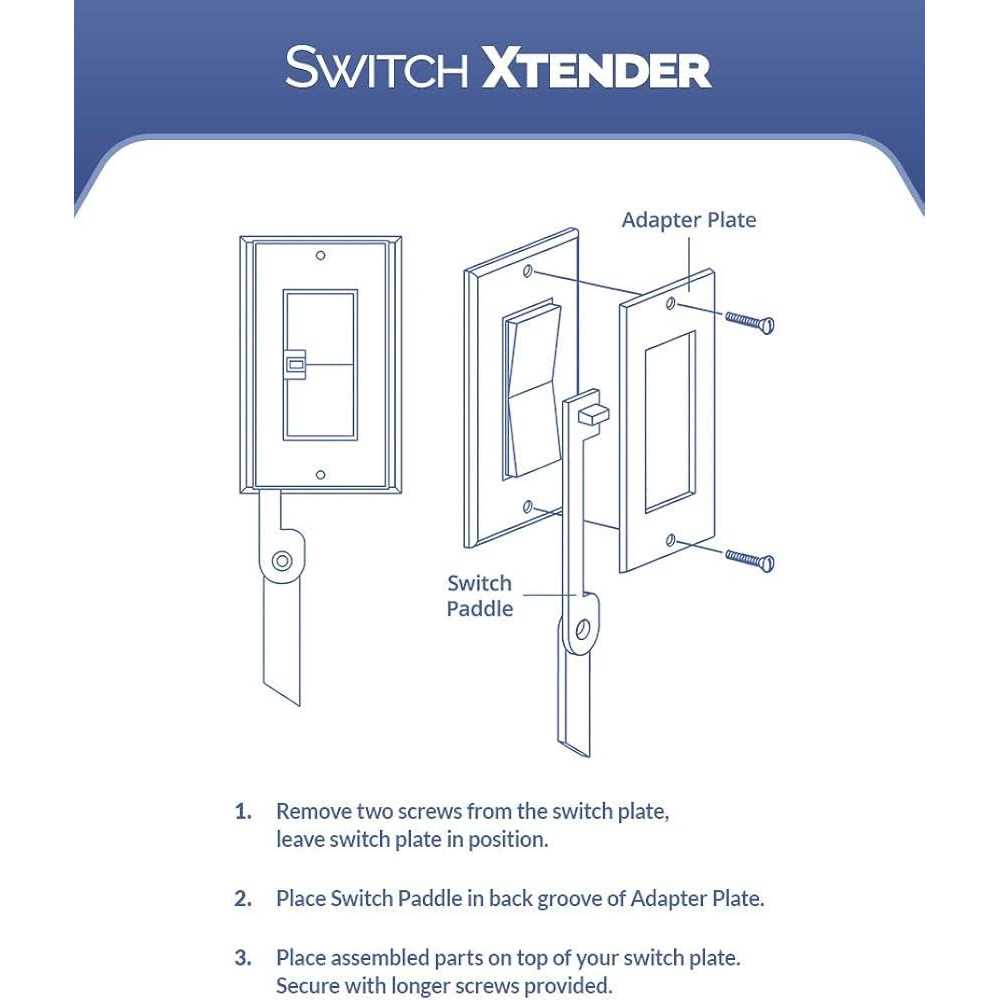 SWITCH XTENDER

Adapter Plate

Switch Paddle

1. Remove two screws from the switch plate, leave switch plate in position.

2. Place Switch Paddle in back groove of Adapter Plate.

3. Place assembled parts on top of your switch plate. Secure with longer screws provided.