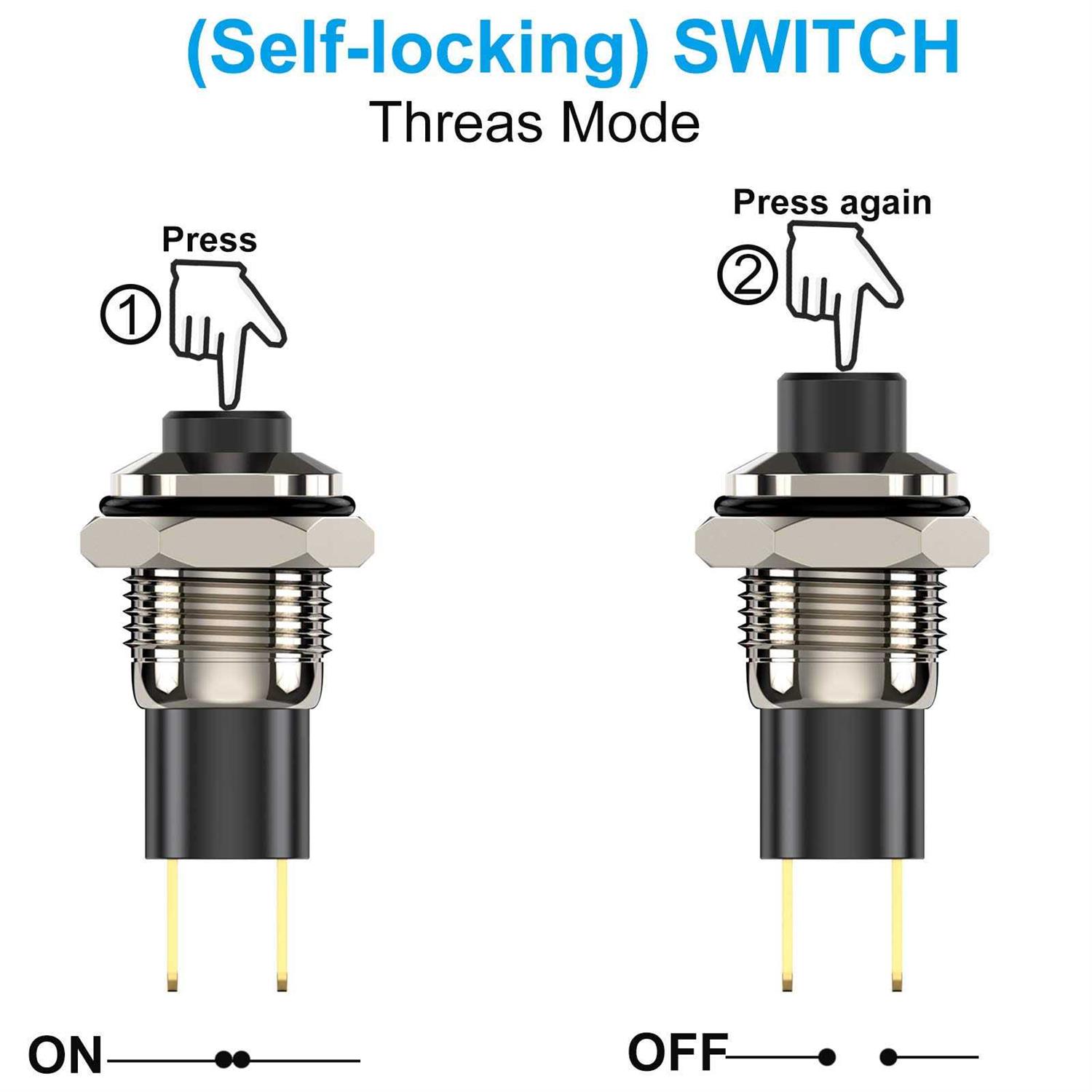 (Self-locking) SWITCH
Threas Mode

Press
①

Press again
②

ON

OFF