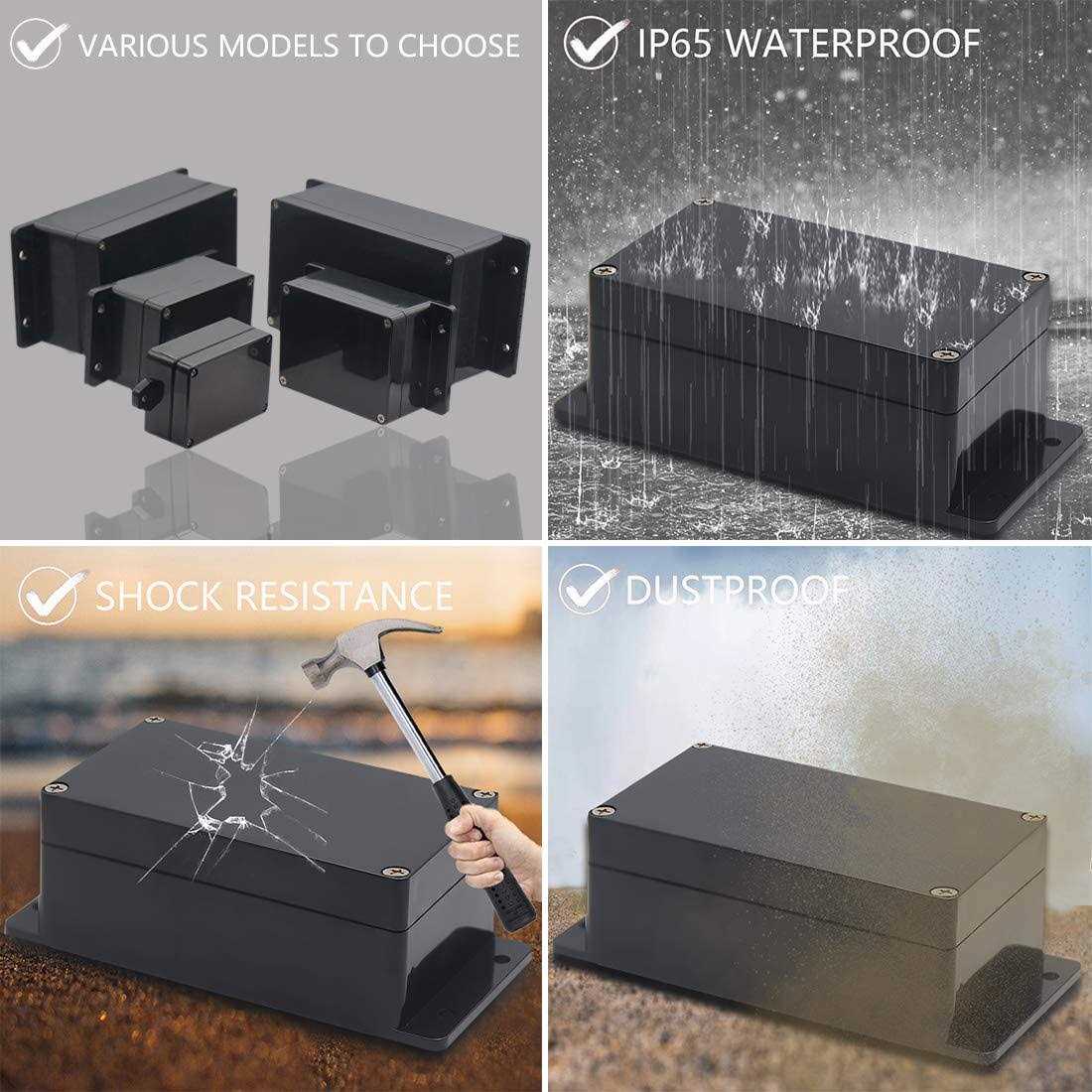 VARIOUS MODELS TO CHOOSE

IP65 WATERPROOF

SHOCK RESISTANCE

DUSTPROOF