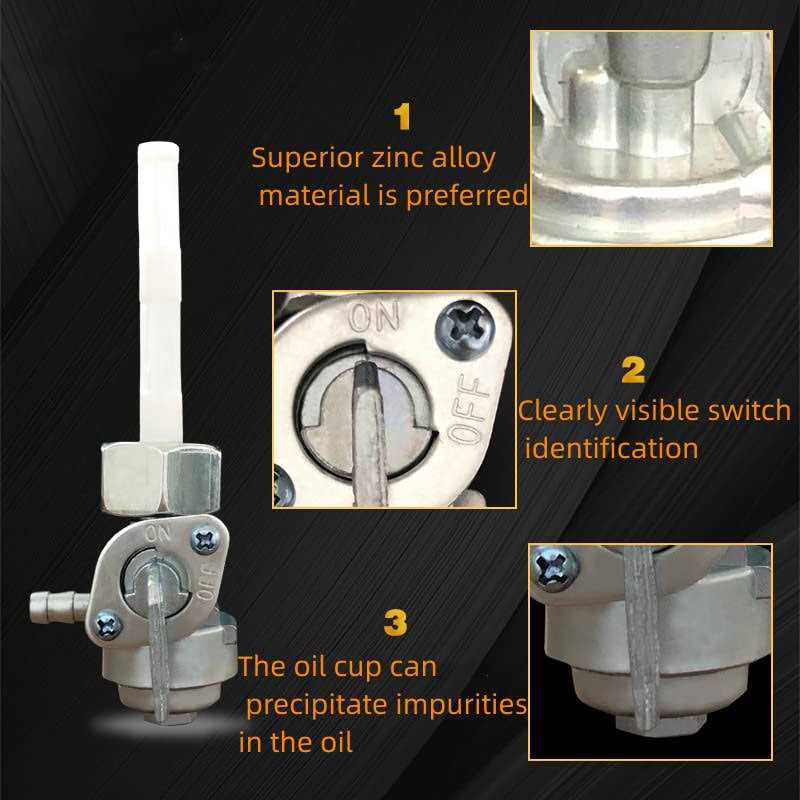 1
Superior zinc alloy material is preferred

ON
OFF

2
Clearly visible switch identification

ON
OFF

3
The oil cup can precipitate impurities in the oil