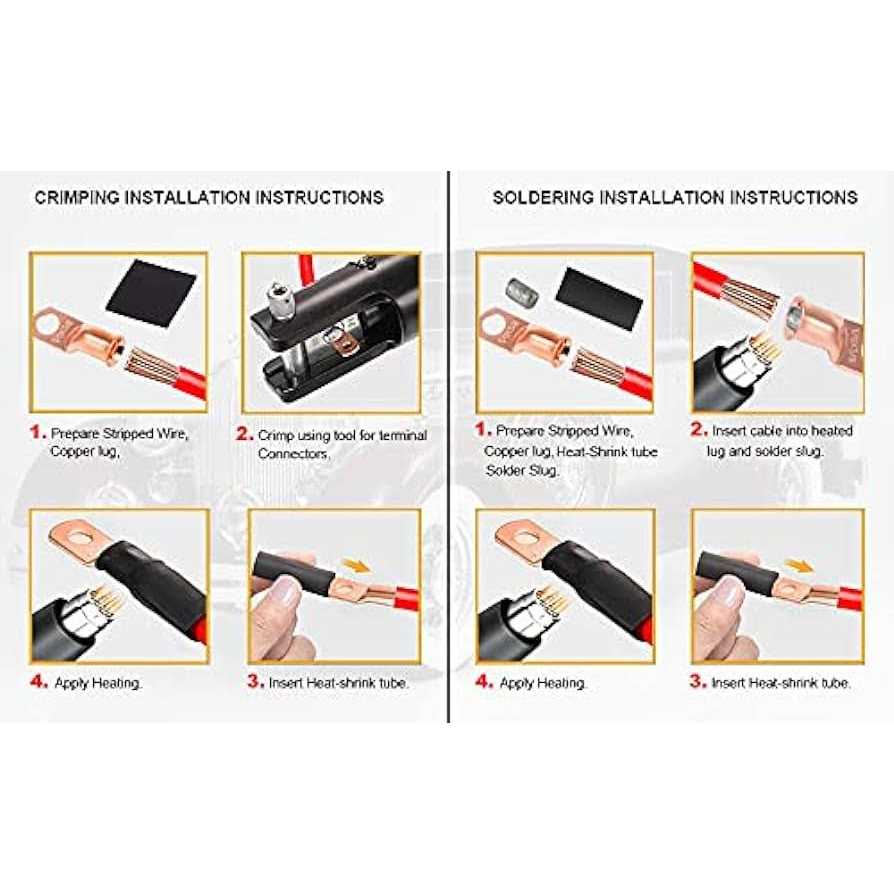 CRIMPING INSTALLATION INSTRUCTIONS

1. Prepare Stripped Wire, Copper lug,

2. Crimp using tool for terminal Connectors.

4. Apply Heating.

3. Insert Heat-shrink tube.

SOLDERING INSTALLATION INSTRUCTIONS

1. Prepare Stripped Wire, Copper lug, Heat-Shrink tube Solder Slug.

2. Insert cable into heated lug and solder slug.

4. Apply Heating.

3. Insert Heat-shrink tube.