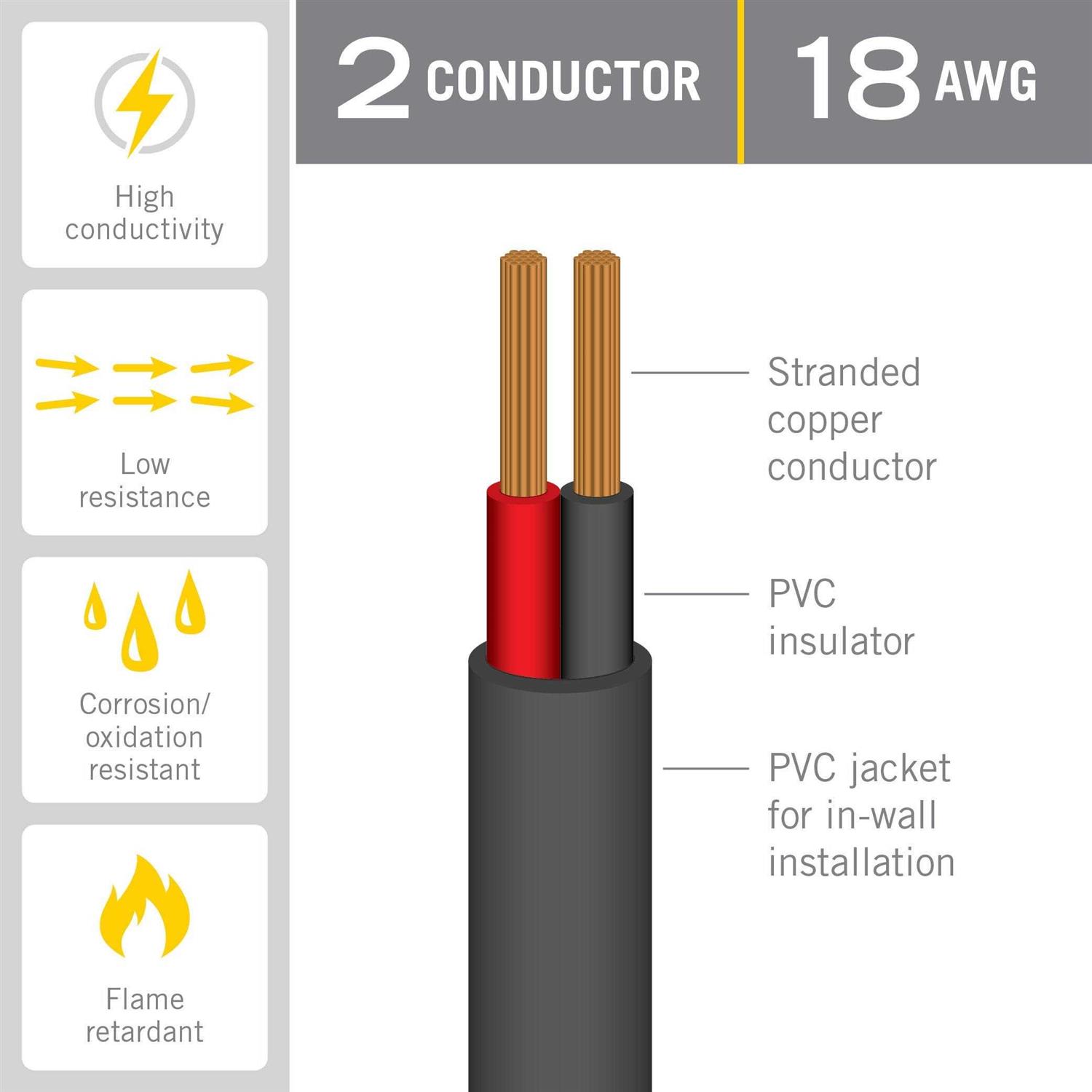 High conductivity

Low resistance

Corrosion/ oxidation resistant

Flame retardant

2 CONDUCTOR

18 AWG

Stranded copper conductor

PVC insulator

PVC jacket for in-wall installation