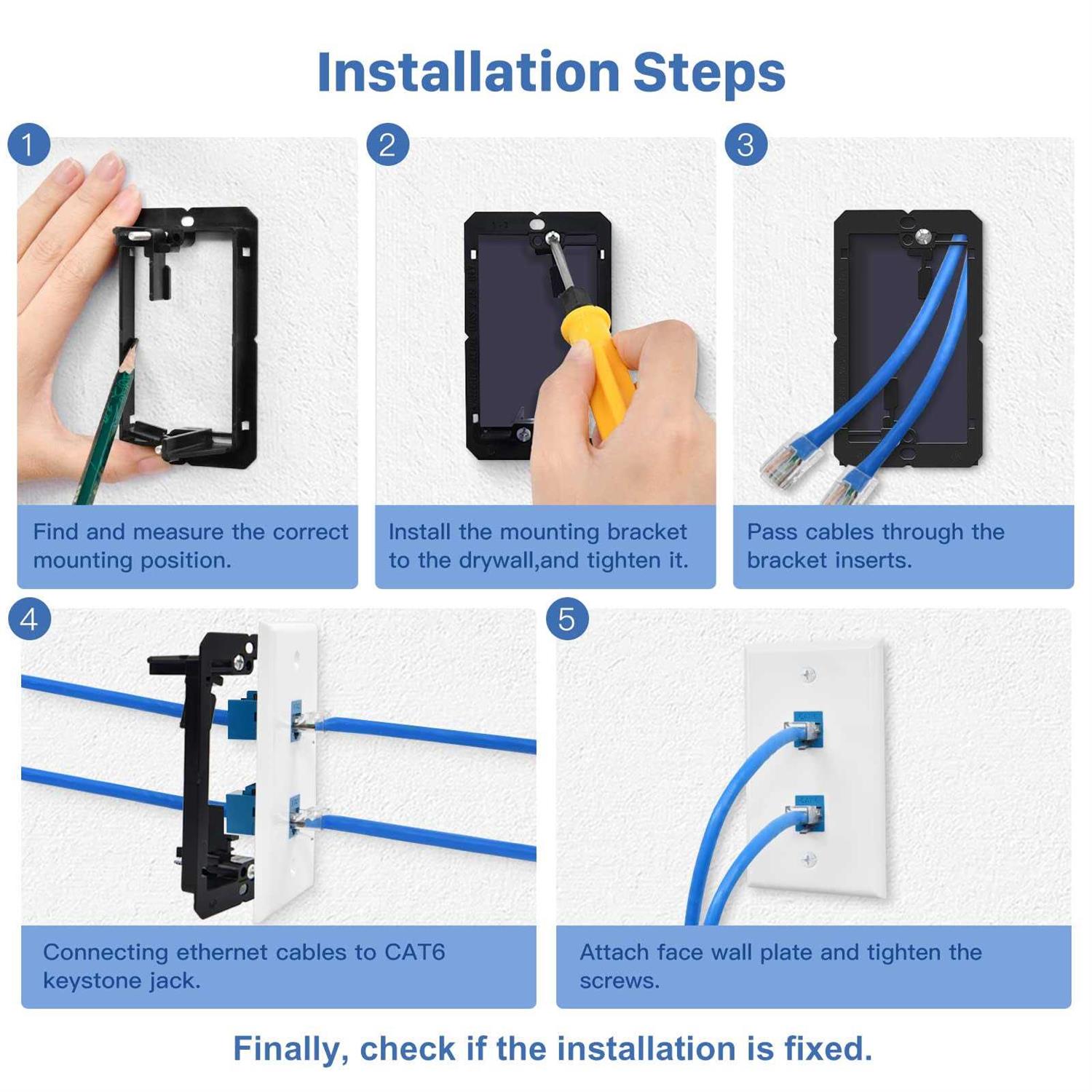 Installation Steps

1

Find and measure the correct mounting position.

2

Install the mounting bracket to the drywall,and tighten it.

3

Pass cables through the bracket inserts.

4

Connecting ethernet cables to CAT6 keystone jack.

5

Attach face wall plate and tighten the screws.

Finally, check if the installation is fixed.