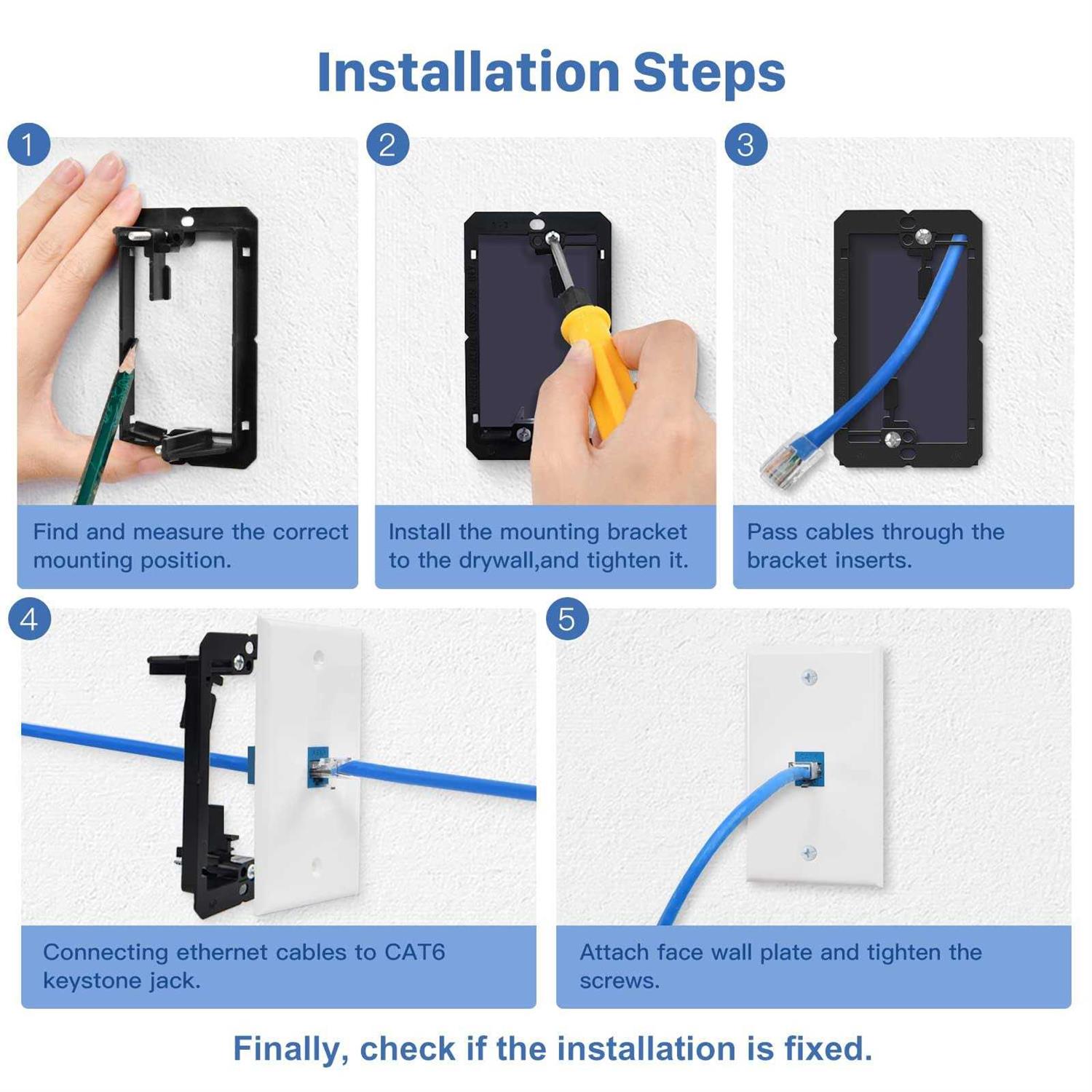 Installation Steps

1

Find and measure the correct mounting position.

2

Install the mounting bracket to the drywall,and tighten it.

3

Pass cables through the bracket inserts.

4

Connecting ethernet cables to CAT6 keystone jack.

5

Attach face wall plate and tighten the screws.

Finally, check if the installation is fixed.