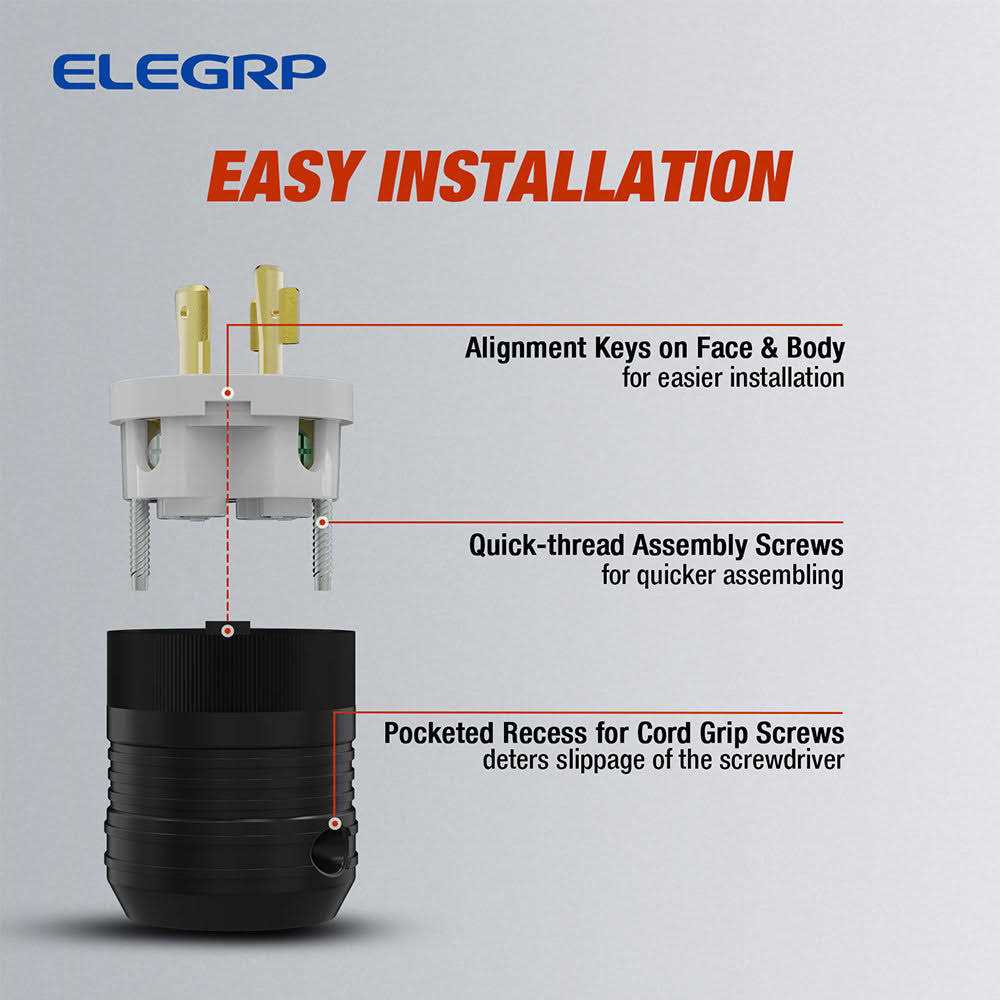 ELEGRP

EASY INSTALLATION

Alignment Keys on Face & Body
for easier installation

Quick-thread Assembly Screws
for quicker assembling

Pocketed Recess for Cord Grip Screws
deters slippage of the screwdriver