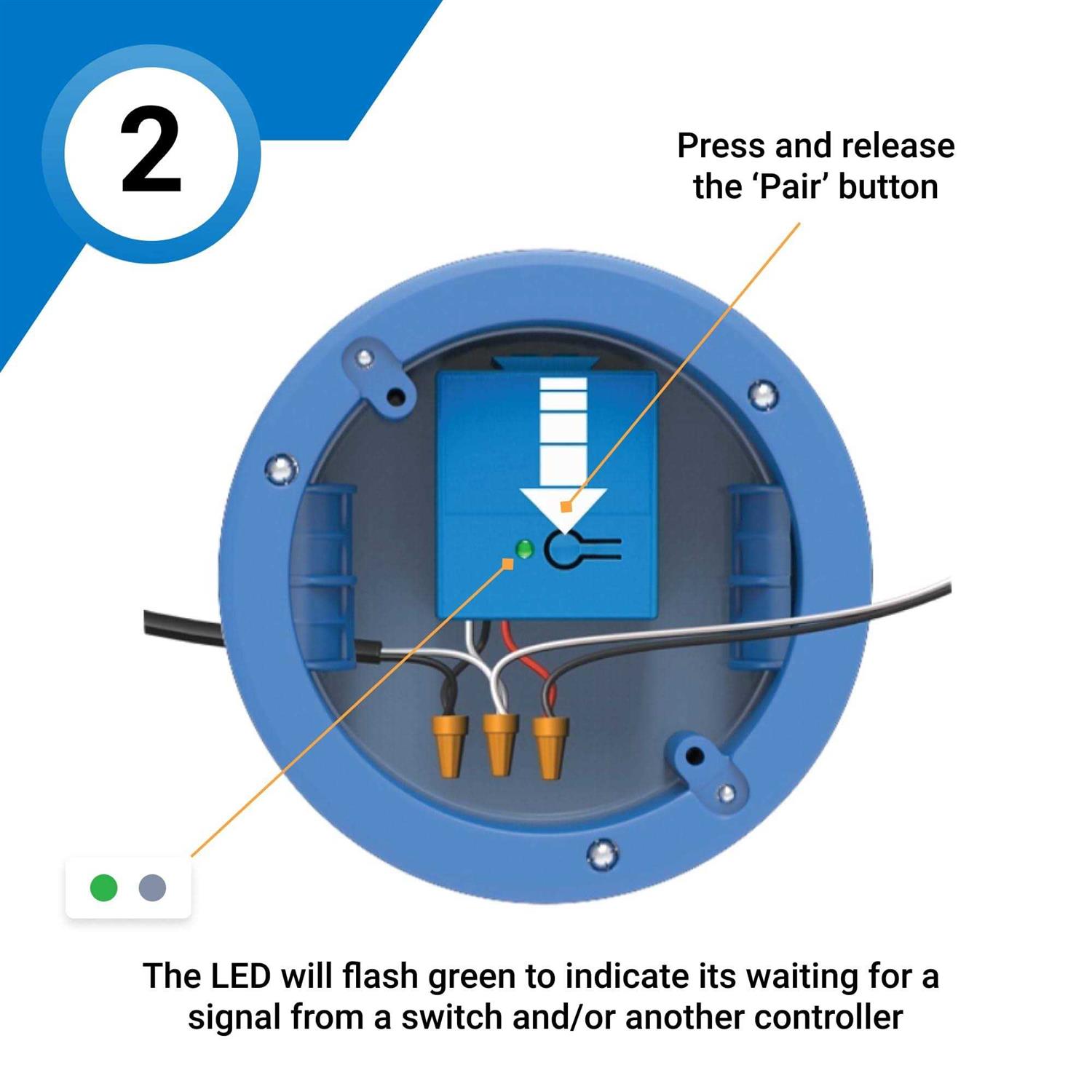 2

Press and release the ‘Pair’ button

The LED will flash green to indicate its waiting for a signal from a switch and/or another controller