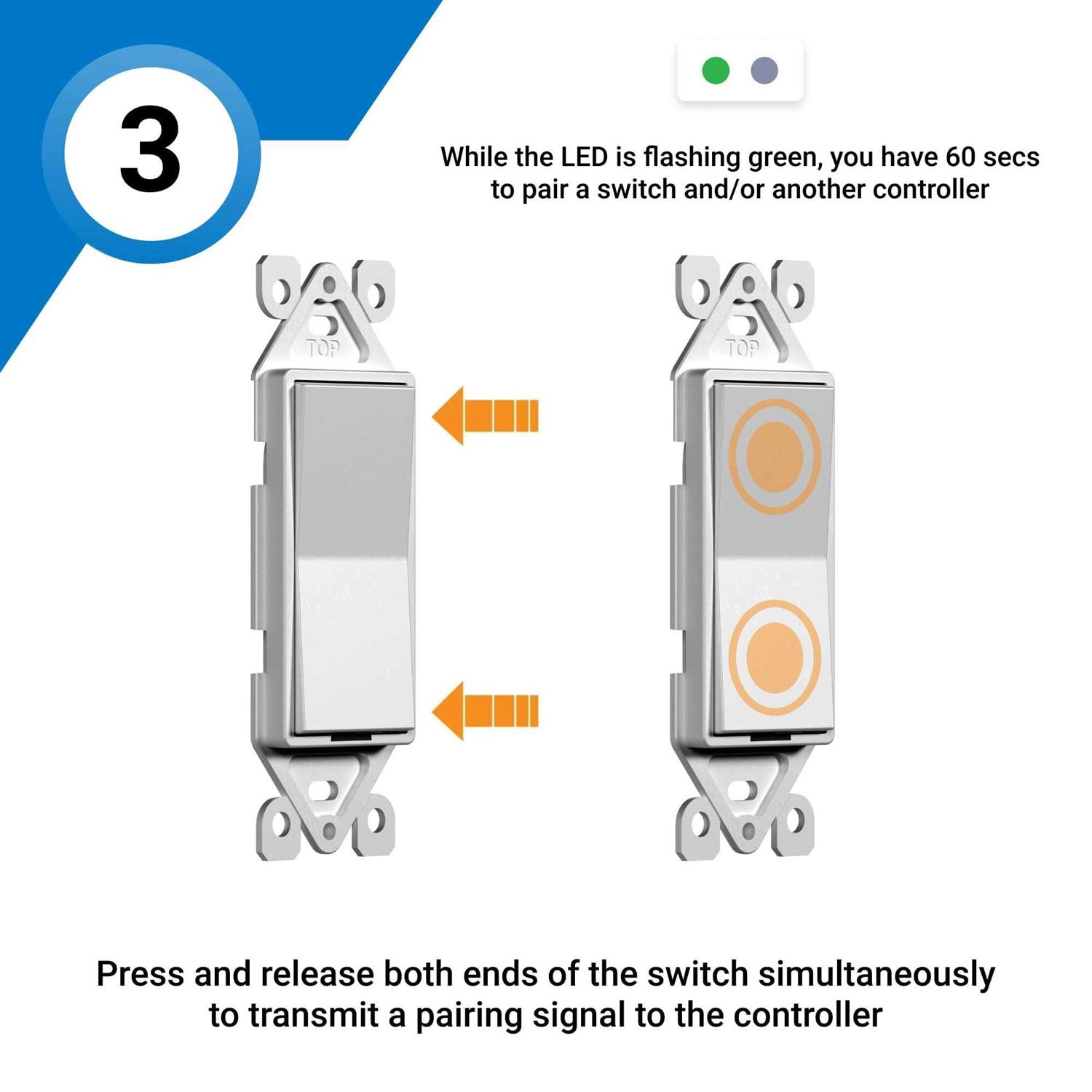 3

While the LED is flashing green, you have 60 secs to pair a switch and/or another controller

TOP

TOP

Press and release both ends of the switch simultaneously to transmit a pairing signal to the controller