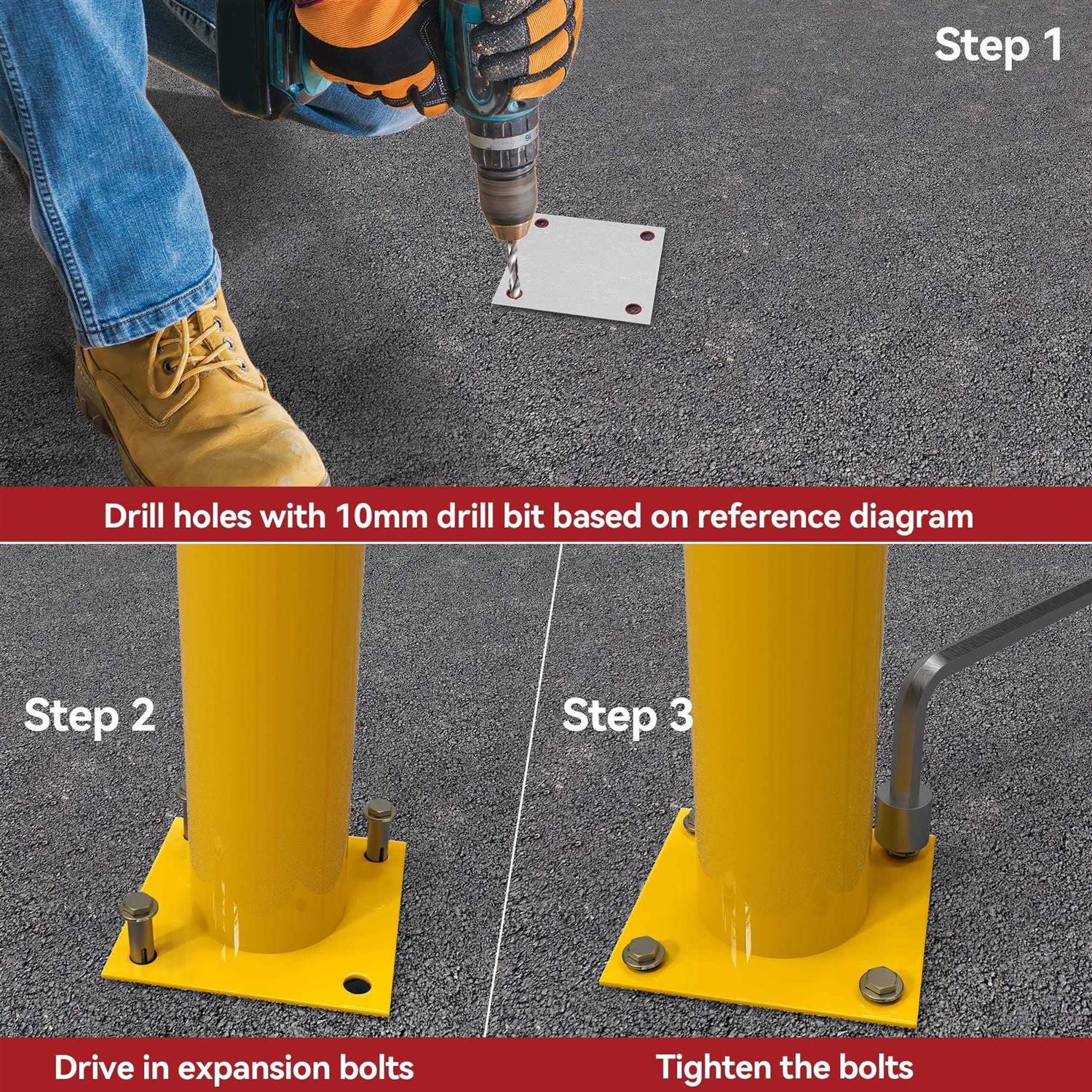 Step 1

Drill holes with 10mm drill bit based on reference diagram

Step 2

Step 3

Drive in expansion bolts

Tighten the bolts