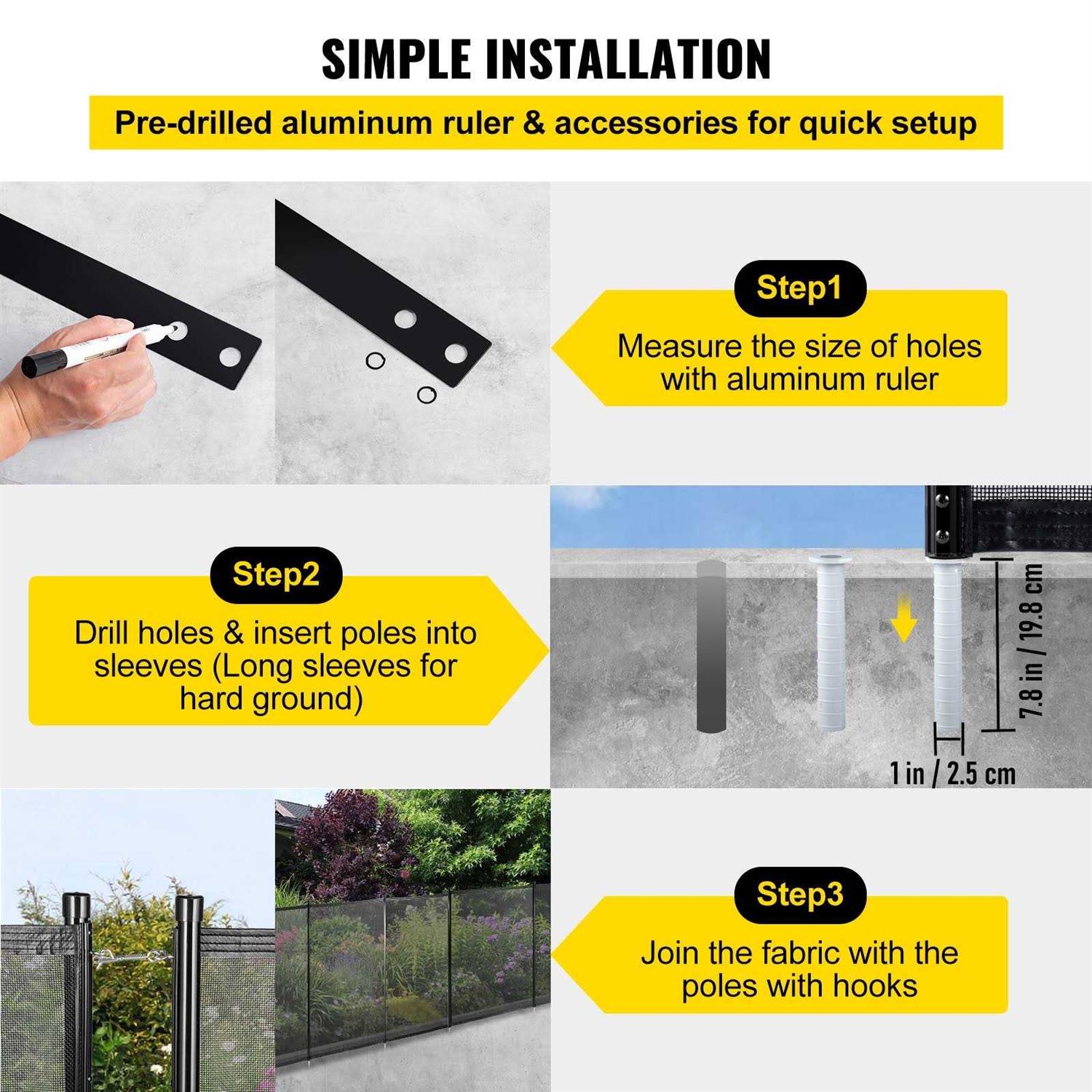 SIMPLE INSTALLATION

Pre-drilled aluminum ruler & accessories for quick setup

Step1

Measure the size of holes with aluminum ruler

Step2

Drill holes & insert poles into sleeves (Long sleeves for hard ground)

7.8 in / 19.8 cm

1 in / 2.5 cm

Step3

Join the fabric with the poles with hooks