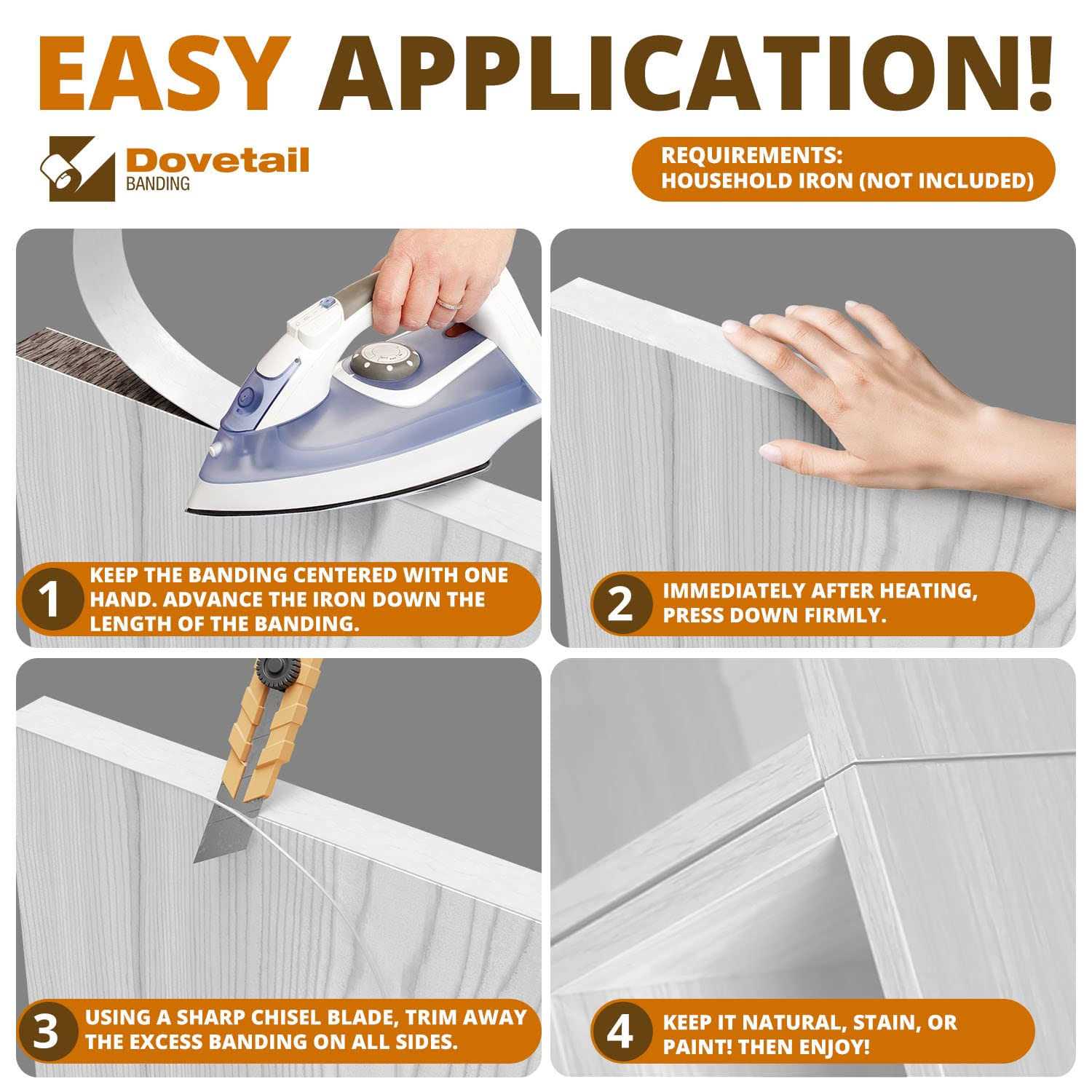 EASY APPLICATION!

Dovetail BANDING

REQUIREMENTS: HOUSEHOLD IRON (NOT INCLUDED)

1 KEEP THE BANDING CENTERED WITH ONE HAND. ADVANCE THE IRON DOWN THE LENGTH OF THE BANDING.

2 IMMEDIATELY AFTER HEATING, PRESS DOWN FIRMLY.

3 USING A SHARP CHISEL BLADE, TRIM AWAY THE EXCESS BANDING ON ALL SIDES.

4 KEEP IT NATURAL, STAIN, OR PAINT! THEN ENJOY!