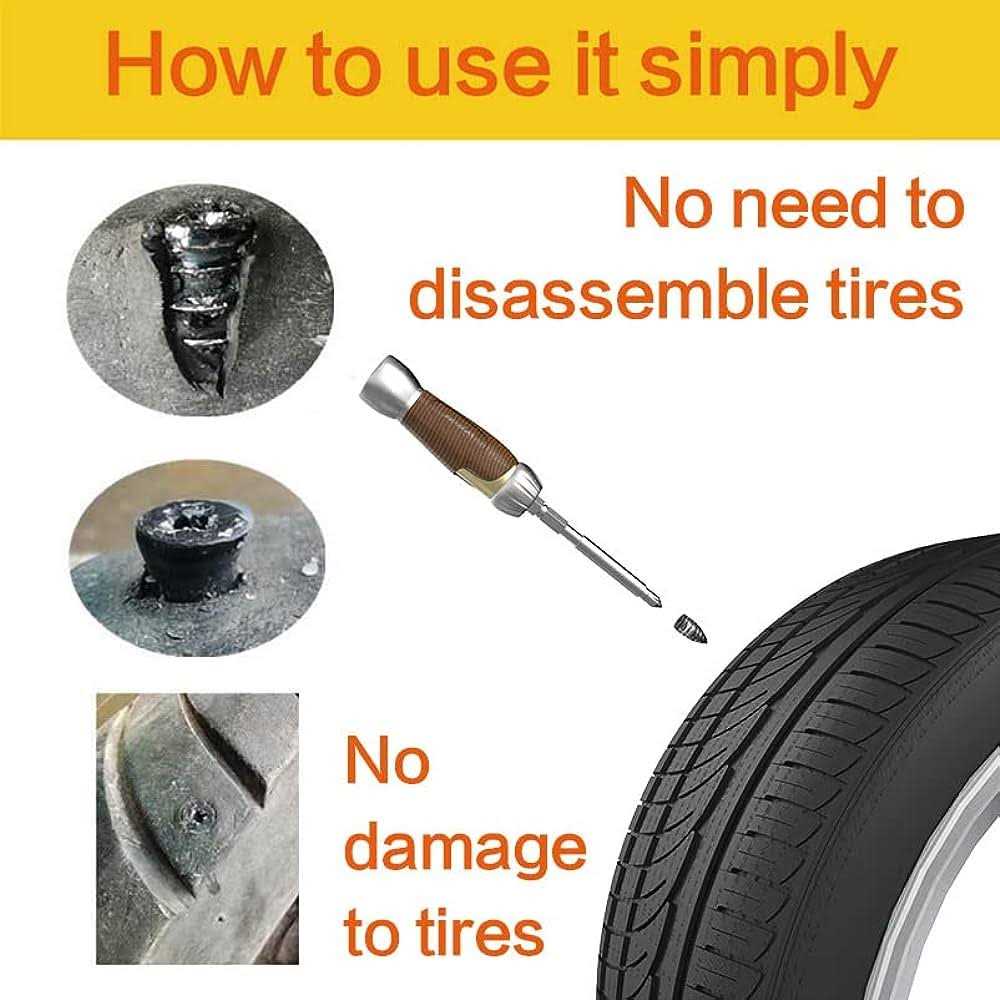 How to use it simply

No need to disassemble tires

No damage to tires