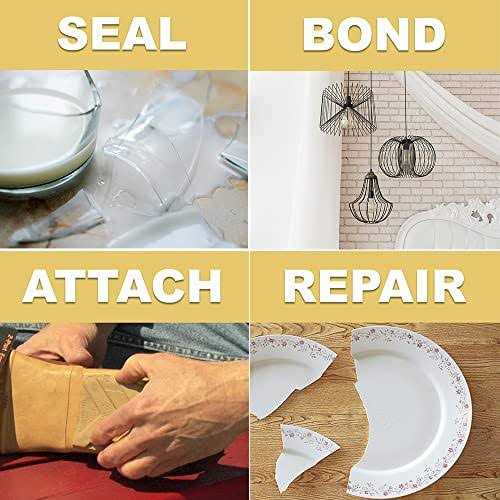 SEAL

BOND

ATTACH

REPAIR