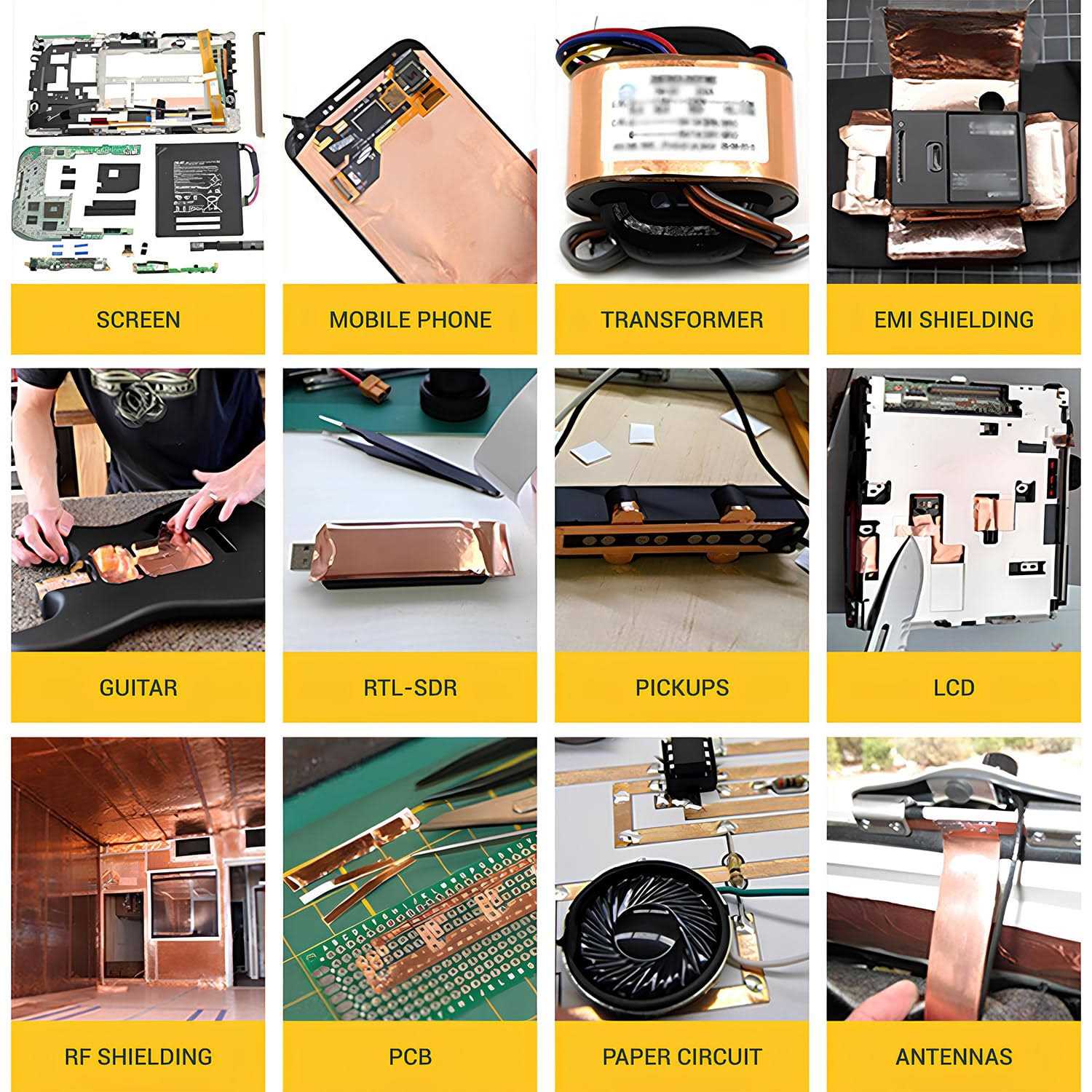 SCREEN

MOBILE PHONE

TRANSFORMER

EMI SHIELDING

GUITAR

RTL-SDR

PICKUPS

LCD

RF SHIELDING

PCB

PAPER CIRCUIT

ANTENNAS