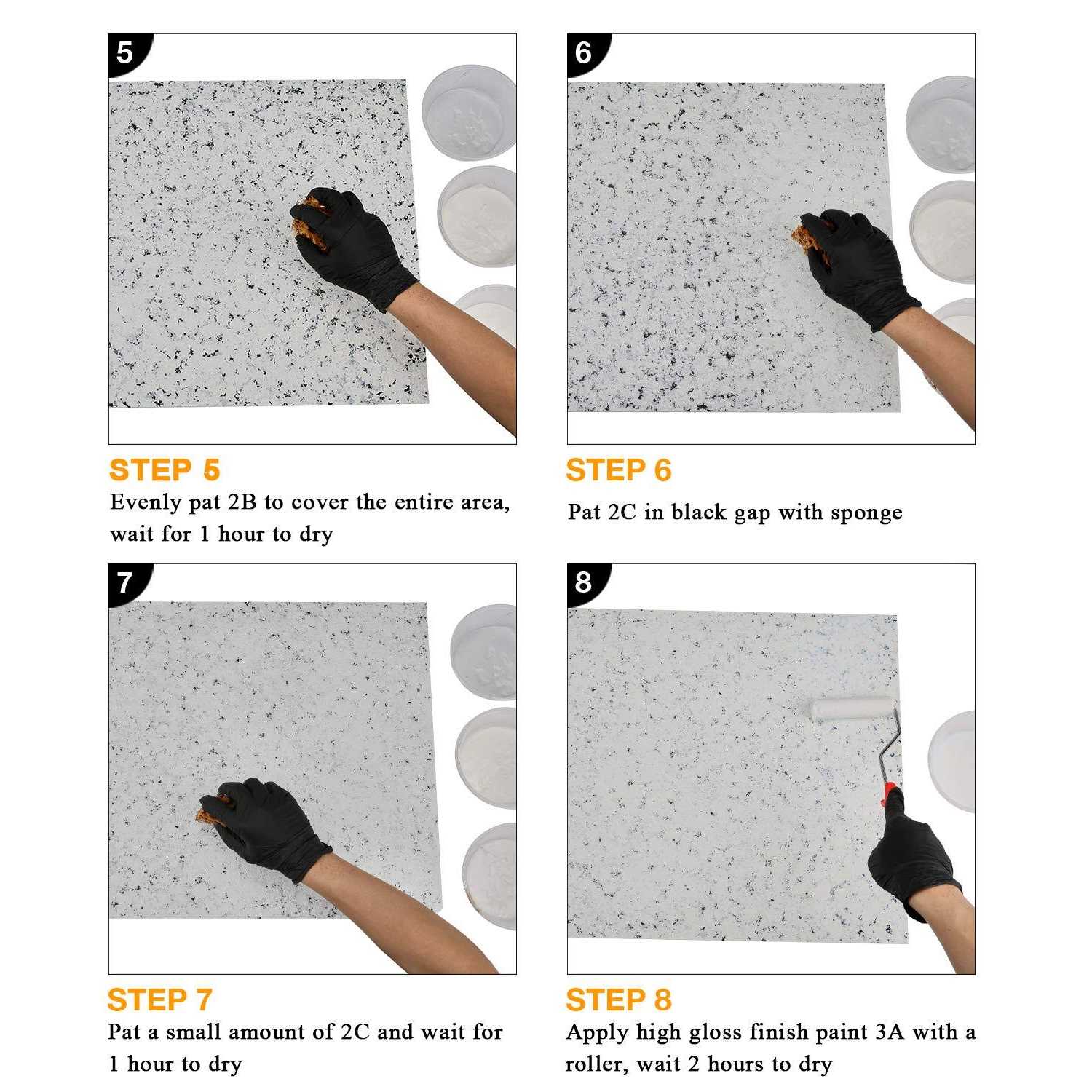 5

STEP 5
Evenly pat 2B to cover the entire area, wait for 1 hour to dry

6

STEP 6
Pat 2C in black gap with sponge

7

STEP 7
Pat a small amount of 2C and wait for 1 hour to dry

8

STEP 8
Apply high gloss finish paint 3A with a roller, wait 2 hours to dry