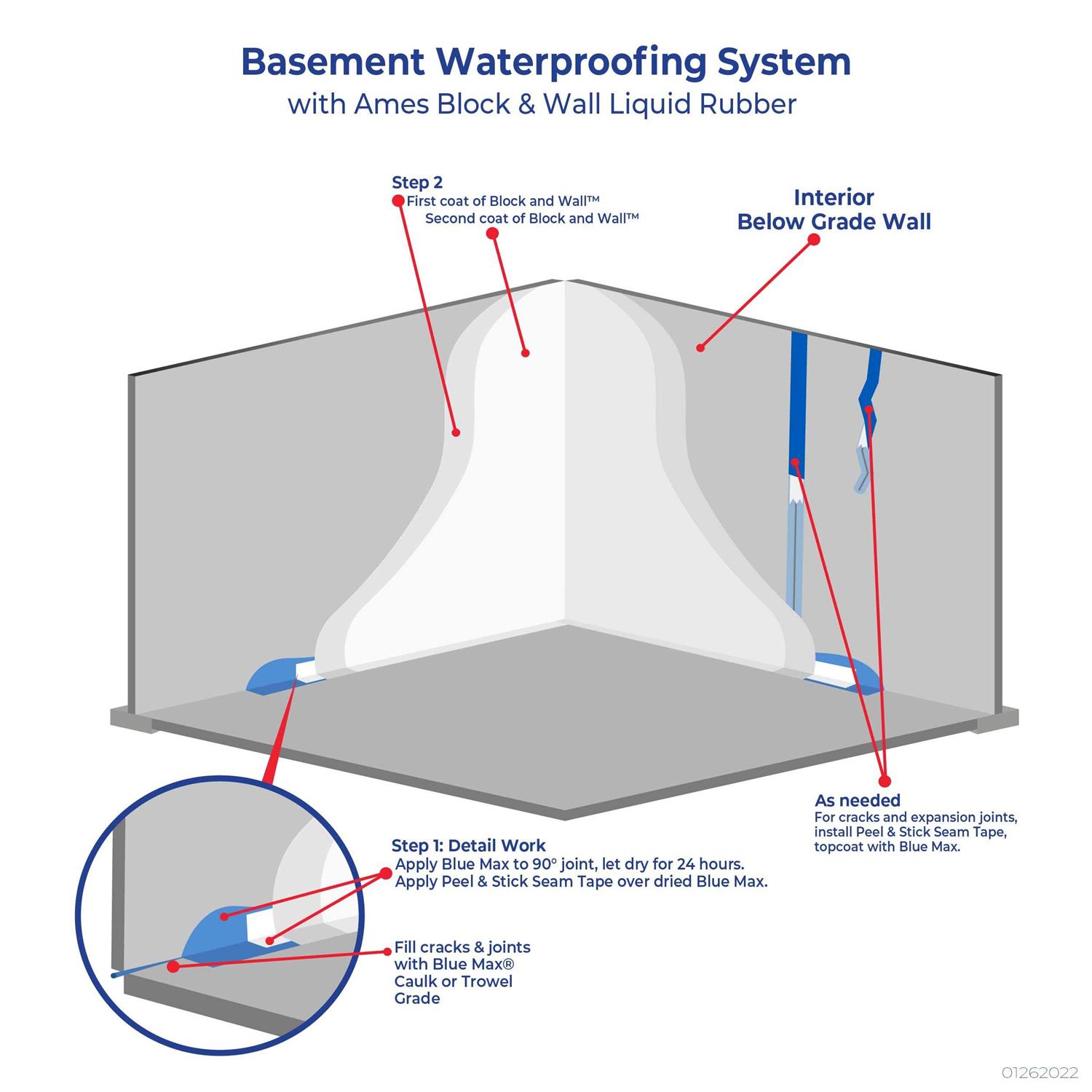 Basement Waterproofing System
with Ames Block & Wall Liquid Rubber

Step 2
First coat of Block and Wall™
Second coat of Block and Wall™

Interior
Below Grade Wall

As needed
For cracks and expansion joints, install Peel & Stick Seam Tape, topcoat with Blue Max.

Step 1: Detail Work
Apply Blue Max to 90° joint, let dry for 24 hours.
Apply Peel & Stick Seam Tape over dried Blue Max.

Fill cracks & joints with Blue Max® Caulk or Trowel Grade

01262022