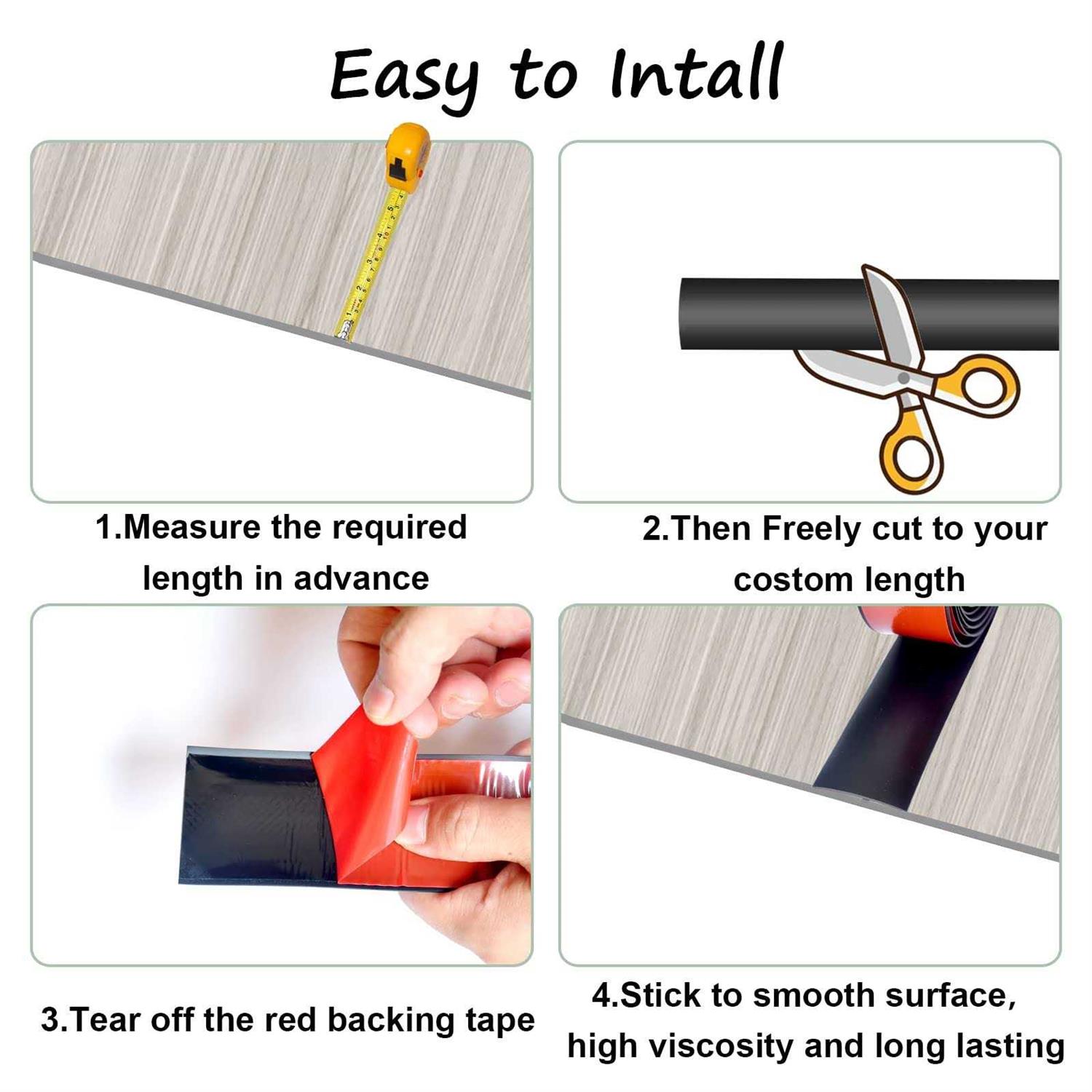 Easy to Intall

1.Measure the required length in advance

2.Then Freely cut to your costom length

3.Tear off the red backing tape

4.Stick to smooth surface, high viscosity and long lasting