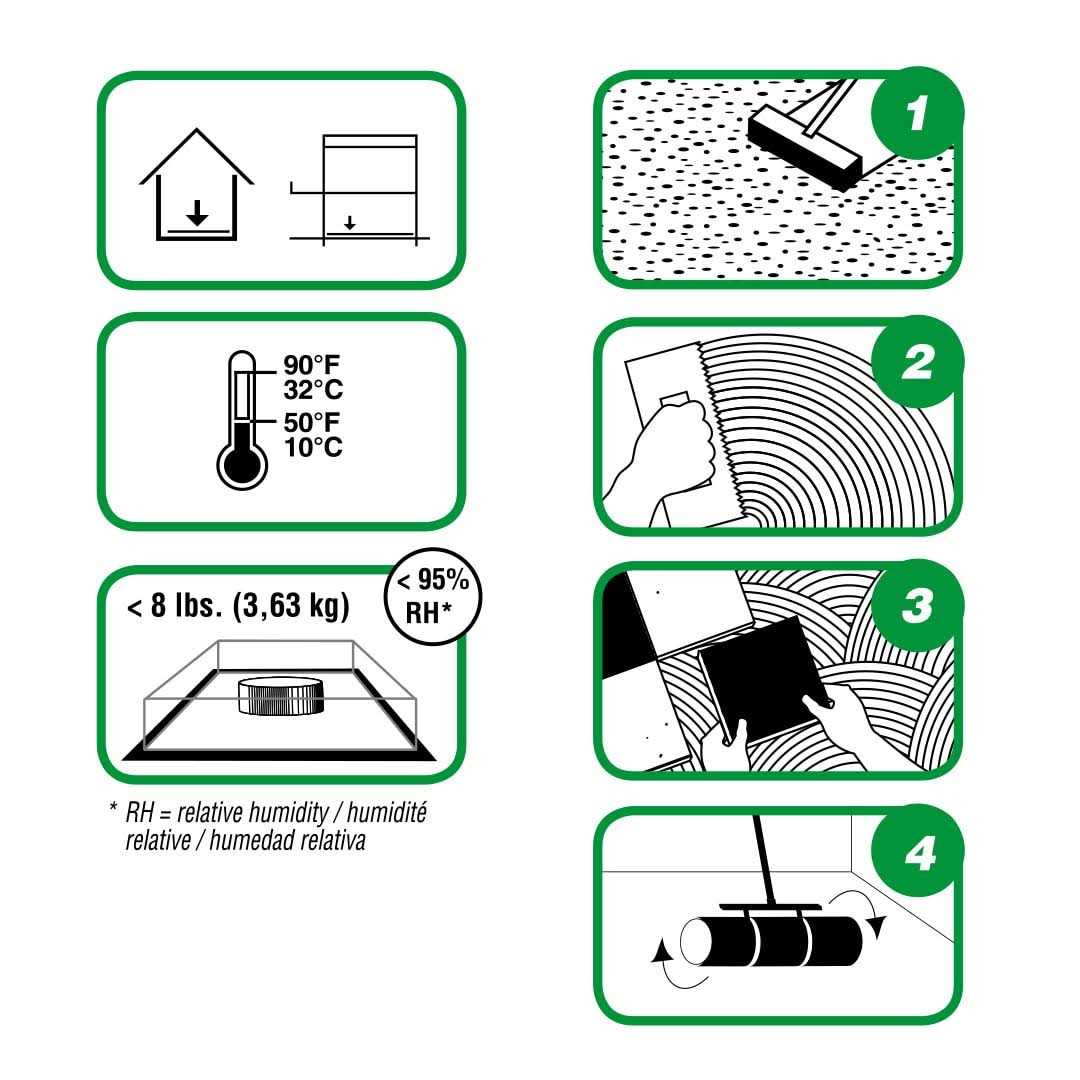 90°F
32°C
50°F
10°C

< 8 lbs. (3,63 kg)

< 95%
RH*

* RH = relative humidity / humidité relative / humedad relativa

1

2

3

4