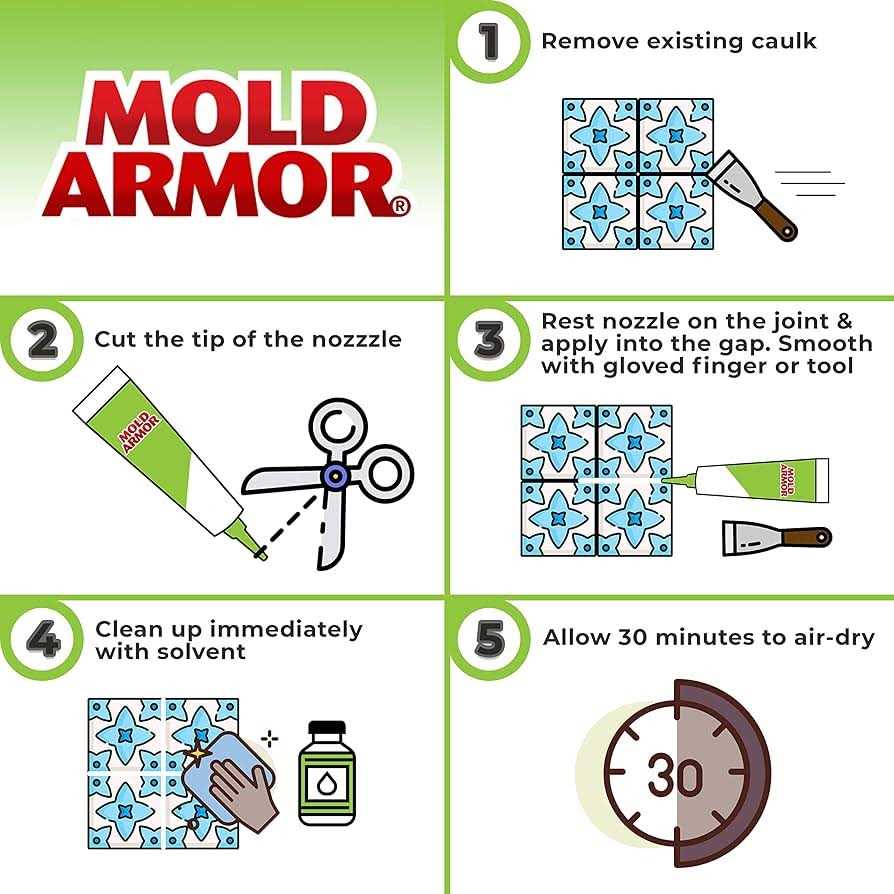 MOLD ARMOR®

1 Remove existing caulk

2 Cut the tip of the nozzzle

MOLD ARMOR

3 Rest nozzle on the joint & apply into the gap. Smooth with gloved finger or tool

MOLD ARMOR

4 Clean up immediately with solvent

5 Allow 30 minutes to air-dry

30