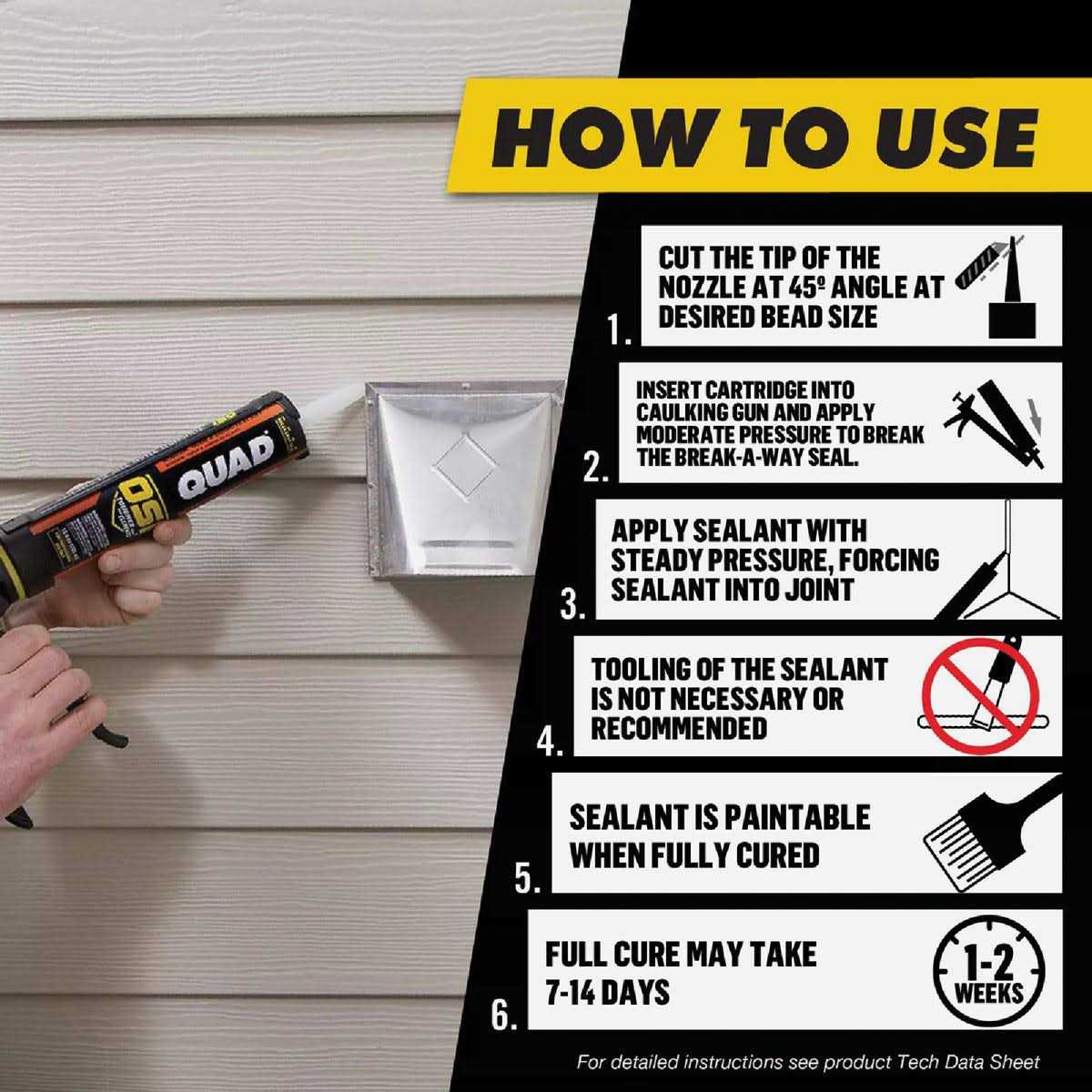 OSI
QUAD

HOW TO USE

1. CUT THE TIP OF THE NOZZLE AT 45º ANGLE AT DESIRED BEAD SIZE

2. INSERT CARTRIDGE INTO CAULKING GUN AND APPLY MODERATE PRESSURE TO BREAK THE BREAK-A-WAY SEAL.

3. APPLY SEALANT WITH STEADY PRESSURE, FORCING SEALANT INTO JOINT

4. TOOLING OF THE SEALANT IS NOT NECESSARY OR RECOMMENDED

5. SEALANT IS PAINTABLE WHEN FULLY CURED

6. FULL CURE MAY TAKE 7-14 DAYS

1-2 WEEKS

For detailed instructions see product Tech Data Sheet