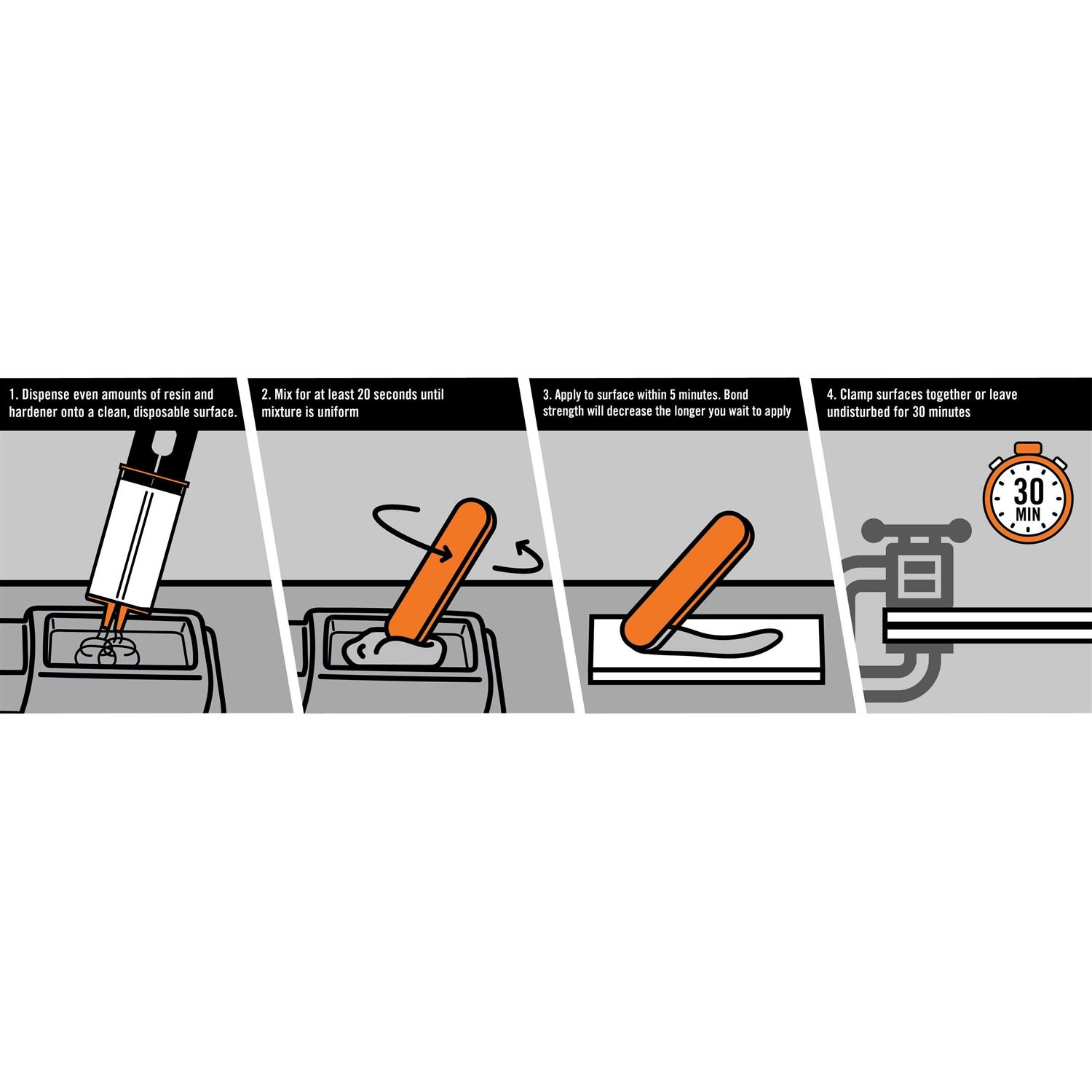 1. Dispense even amounts of resin and hardener onto a clean, disposable surface.

2. Mix for at least 20 seconds until mixture is uniform

3. Apply to surface within 5 minutes. Bond strength will decrease the longer you wait to apply

4. Clamp surfaces together or leave undisturbed for 30 minutes

30 MIN