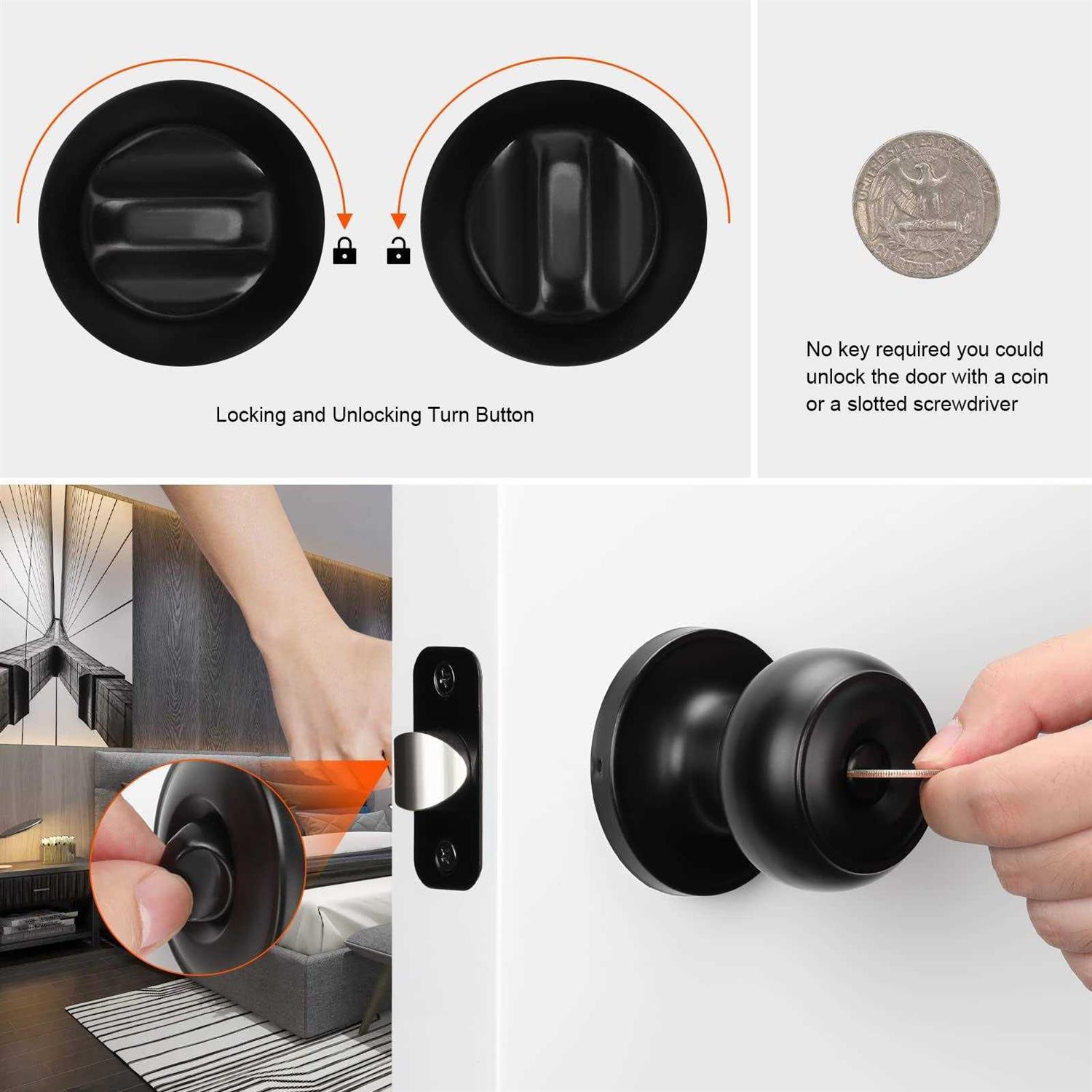 Locking and Unlocking Turn Button

UNITED STATES OF AMERICA
QUARTER DOLLAR

No key required you could unlock the door with a coin or a slotted screwdriver