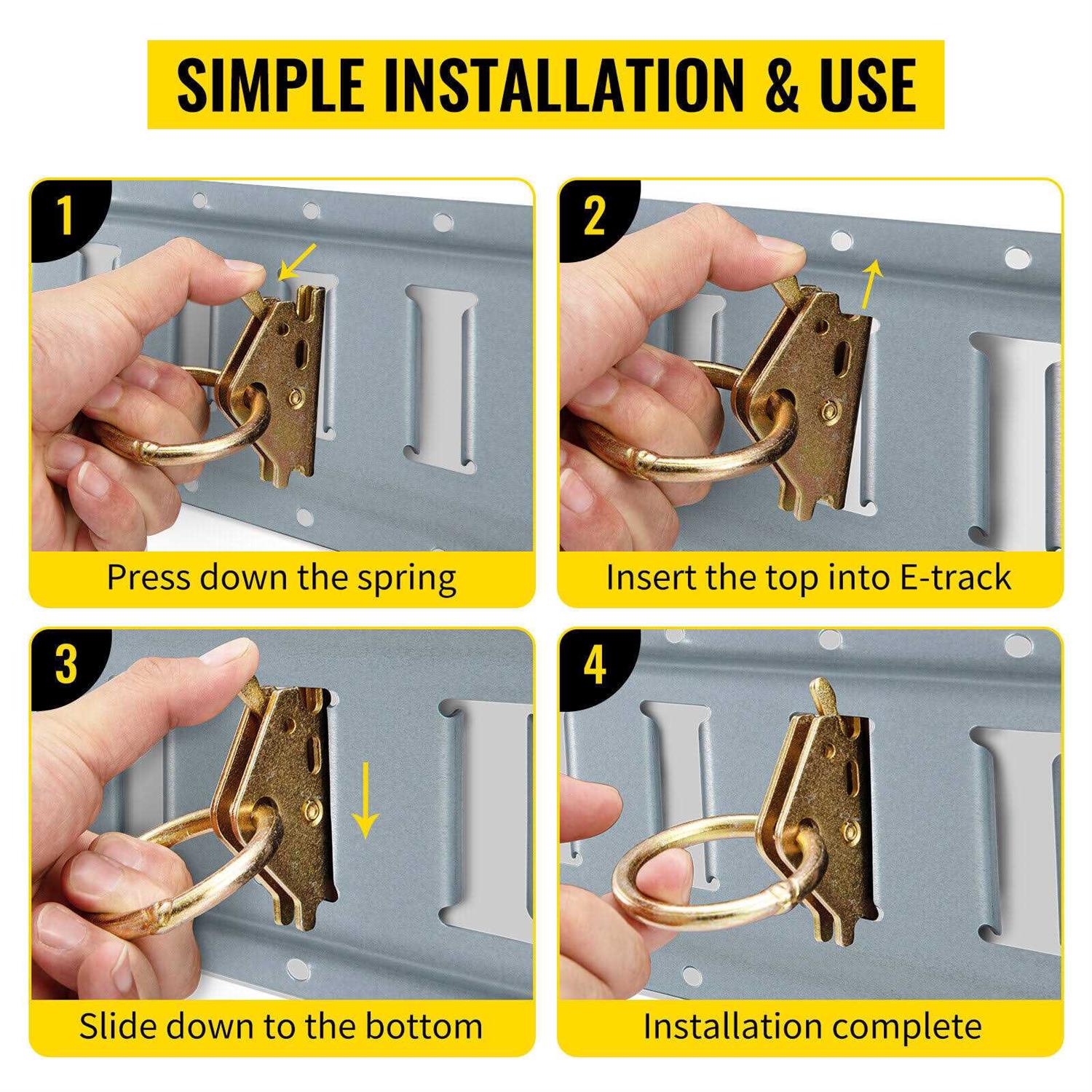 SIMPLE INSTALLATION & USE

1

Press down the spring

2

Insert the top into E-track

3

Slide down to the bottom

4

Installation complete