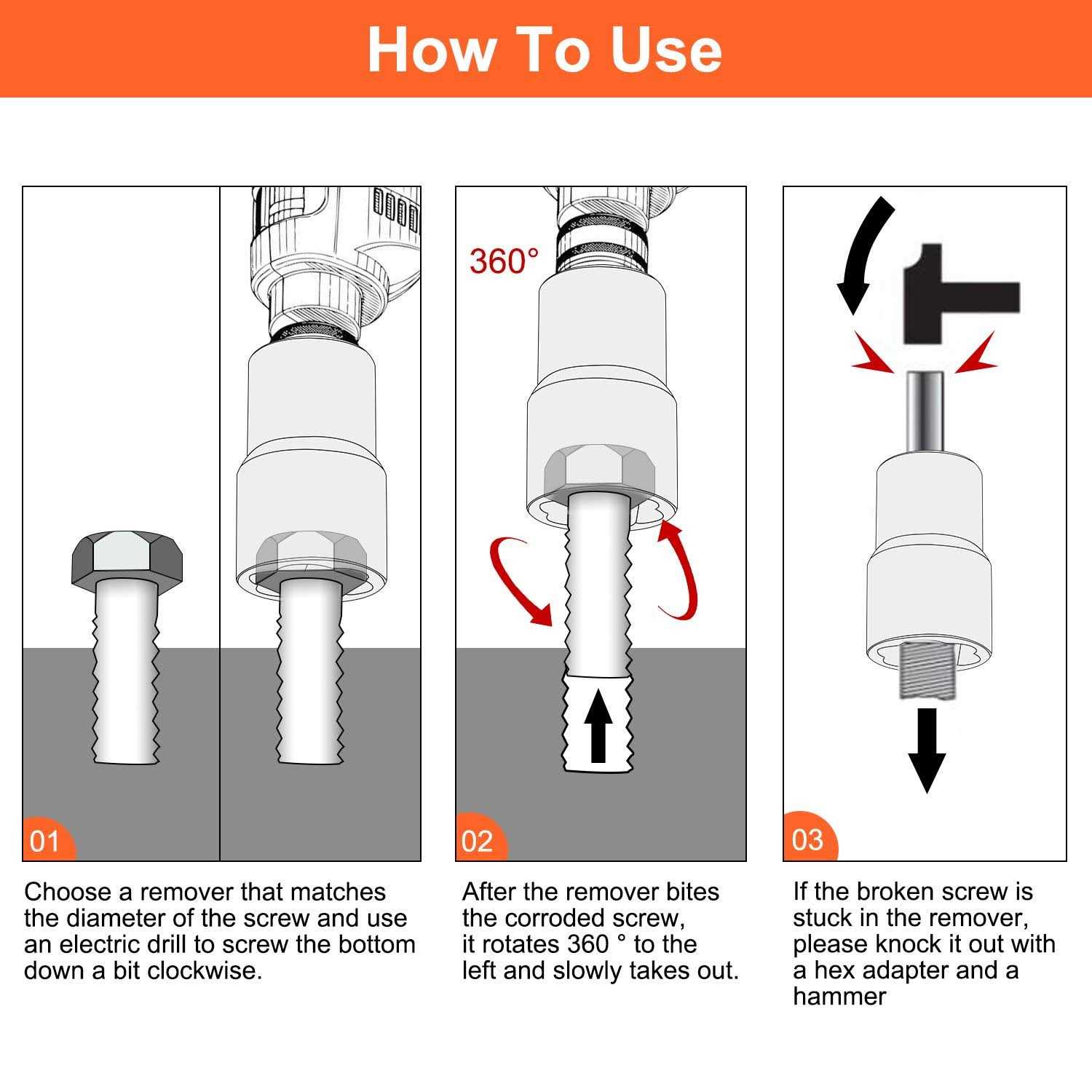 How To Use

01

Choose a remover that matches the diameter of the screw and use an electric drill to screw the bottom down a bit clockwise.

360°

02

After the remover bites the corroded screw, it rotates 360 ° to the left and slowly takes out.

03

If the broken screw is stuck in the remover, please knock it out with a hex adapter and a hammer