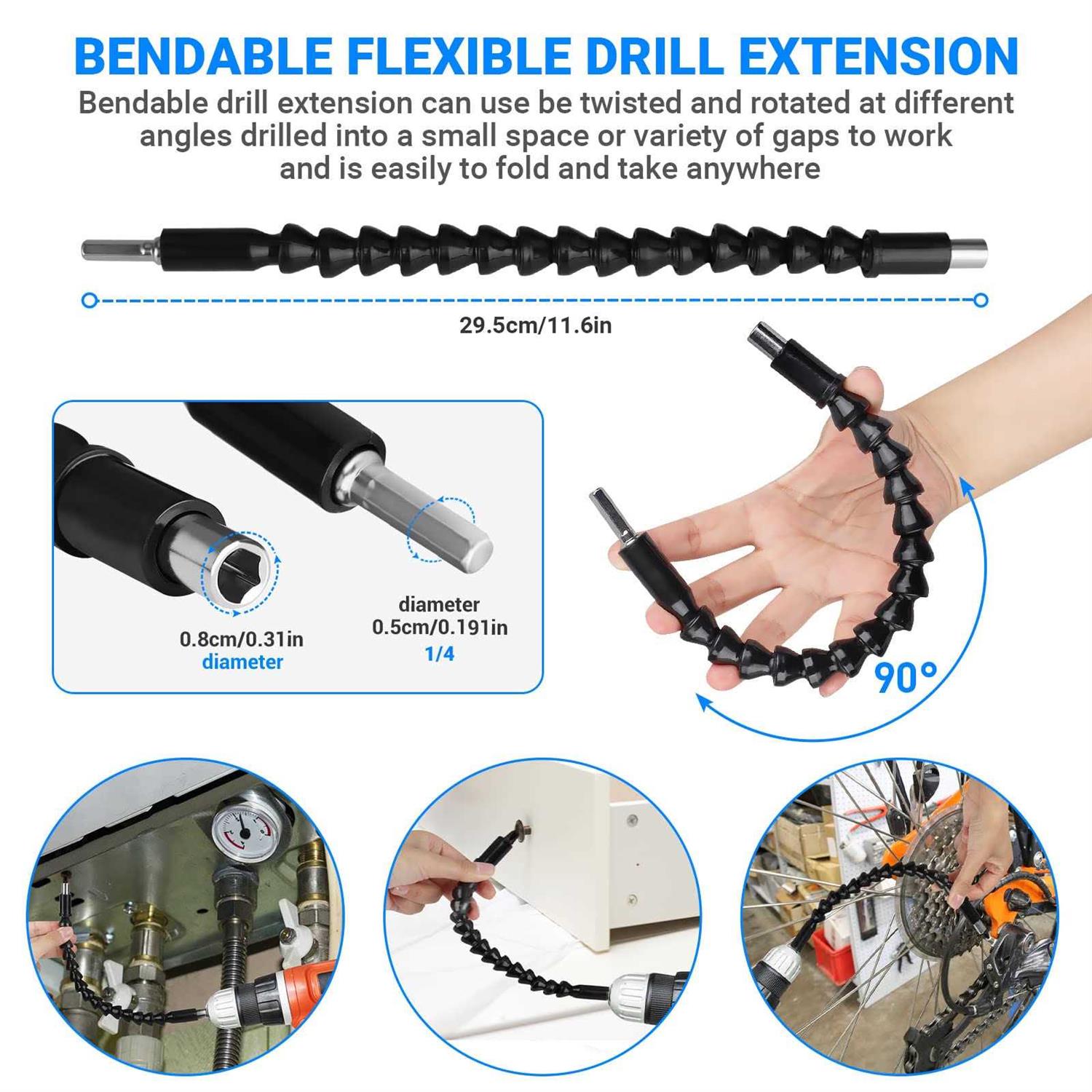 BENDABLE FLEXIBLE DRILL EXTENSION

Bendable drill extension can use be twisted and rotated at different angles drilled into a small space or variety of gaps to work and is easily to fold and take anywhere

29.5cm/11.6in

0.8cm/0.31in
diameter

diameter
0.5cm/0.191in
1/4

90°