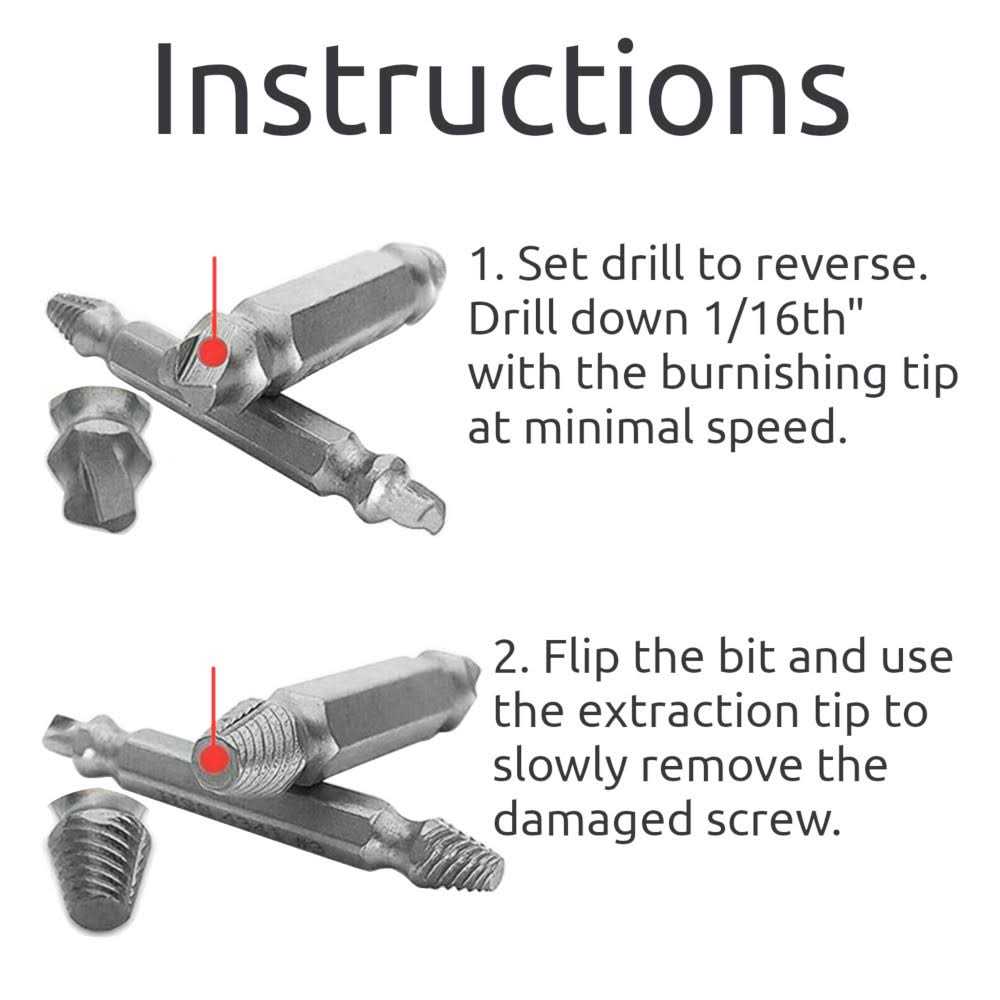 Instructions

1. Set drill to reverse. Drill down 1/16th" with the burnishing tip at minimal speed.

2. Flip the bit and use the extraction tip to slowly remove the damaged screw.