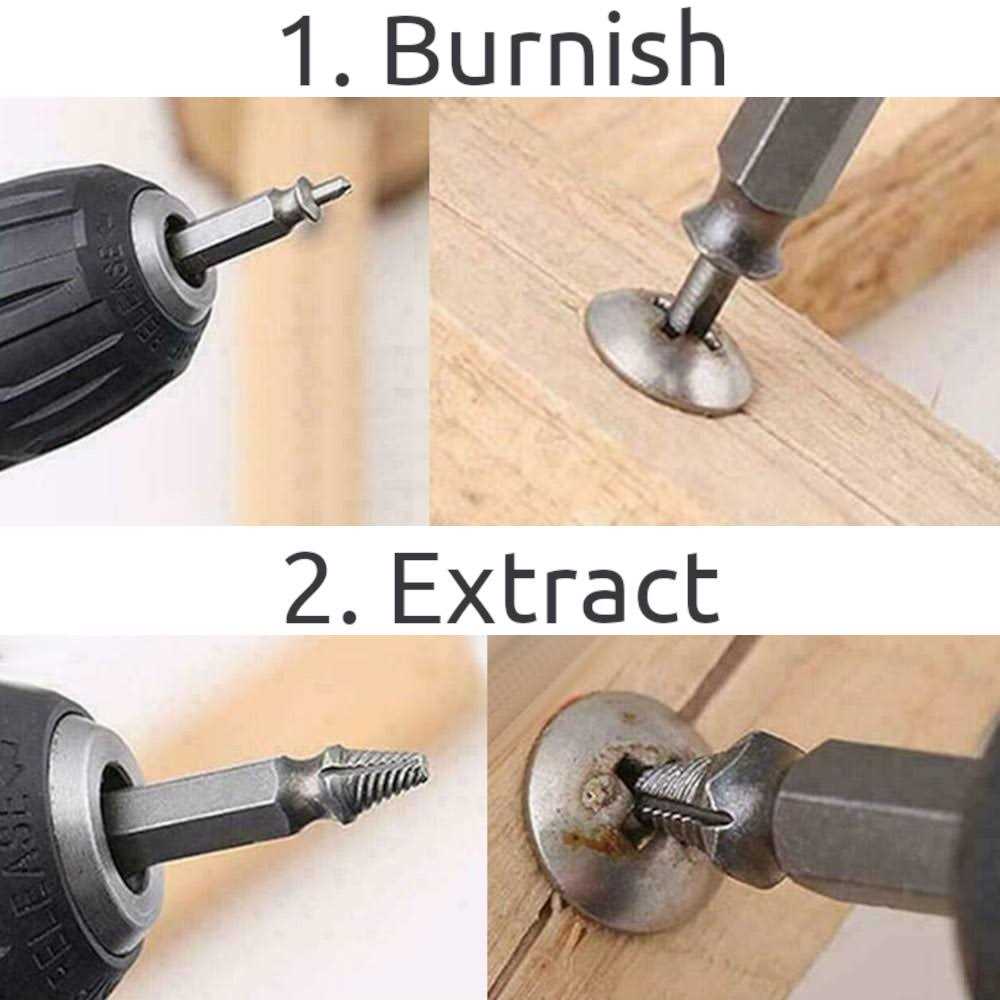 1. Burnish

RELEASE

2. Extract

RELEASE