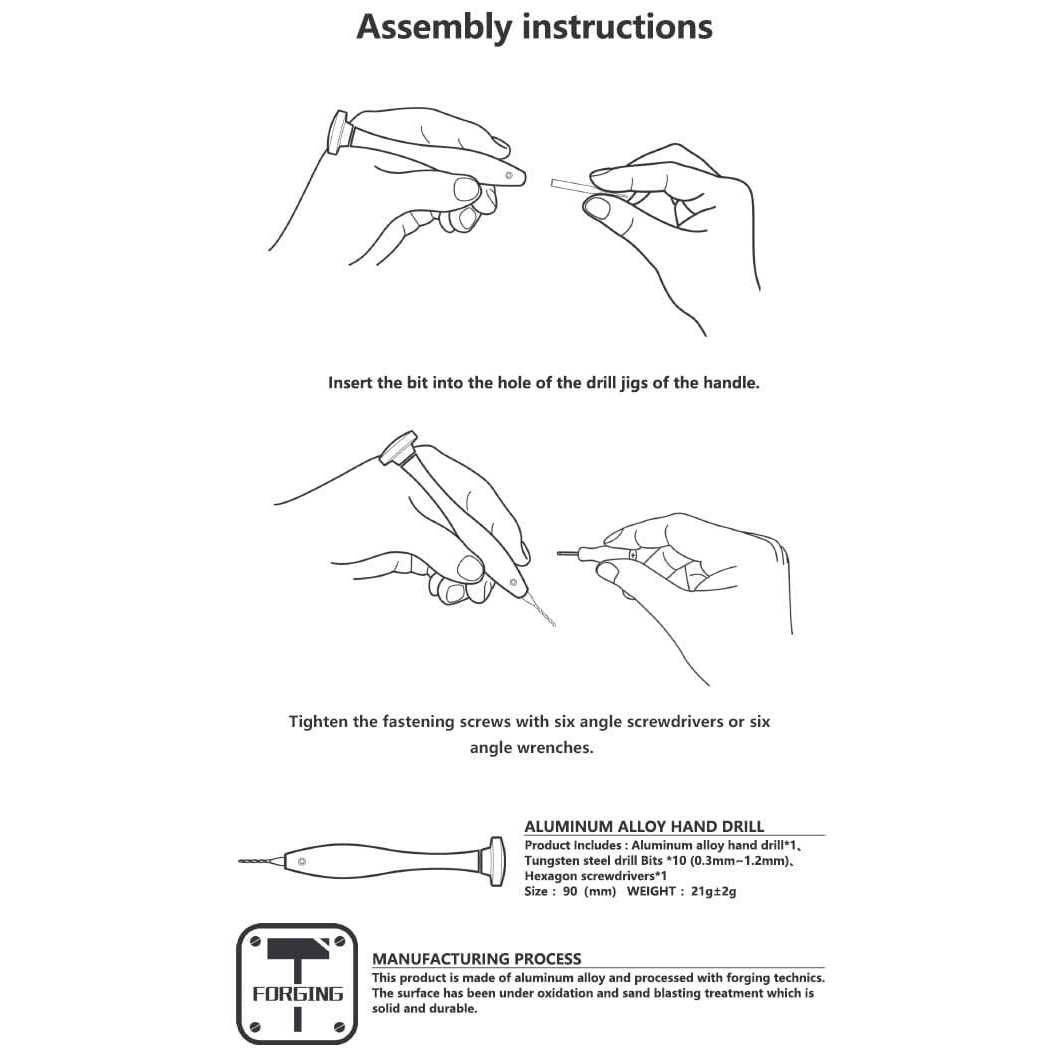 Assembly instructions

Insert the bit into the hole of the drill jigs of the handle.

Tighten the fastening screws with six angle screwdrivers or six angle wrenches.

ALUMINUM ALLOY HAND DRILL

Product Includes : Aluminum alloy hand drill*1、Tungsten steel drill Bits *10 (0.3mm~1.2mm)、Hexagon screwdrivers*1
Size : 90 (mm) WEIGHT : 21g±2g

FORGING

MANUFACTURING PROCESS

This product is made of aluminum alloy and processed with forging technics. The surface has been under oxidation and sand blasting treatment which is solid and durable.