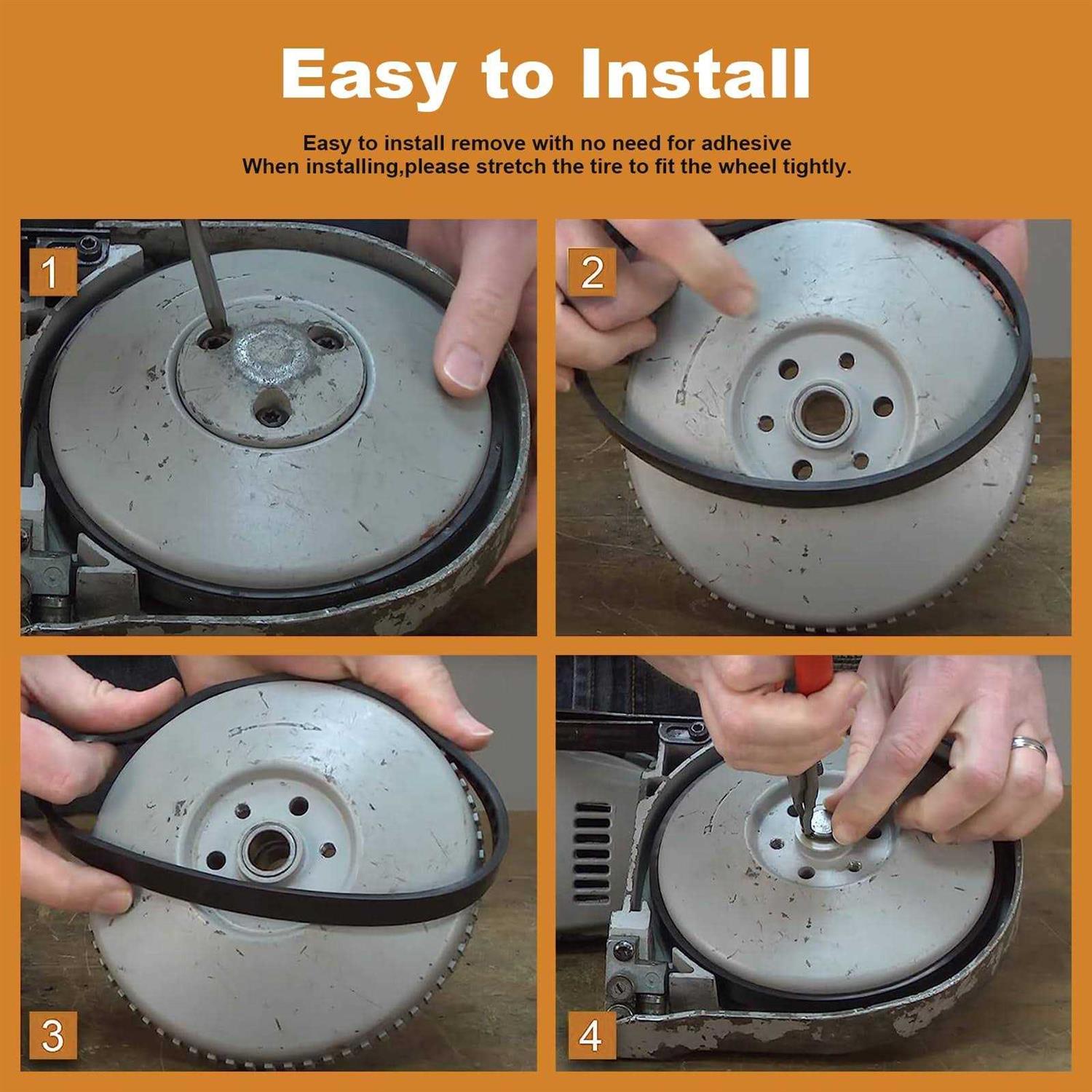 Easy to Install

Easy to install remove with no need for adhesive
When installing,please stretch the tire to fit the wheel tightly.

1

2

3

4