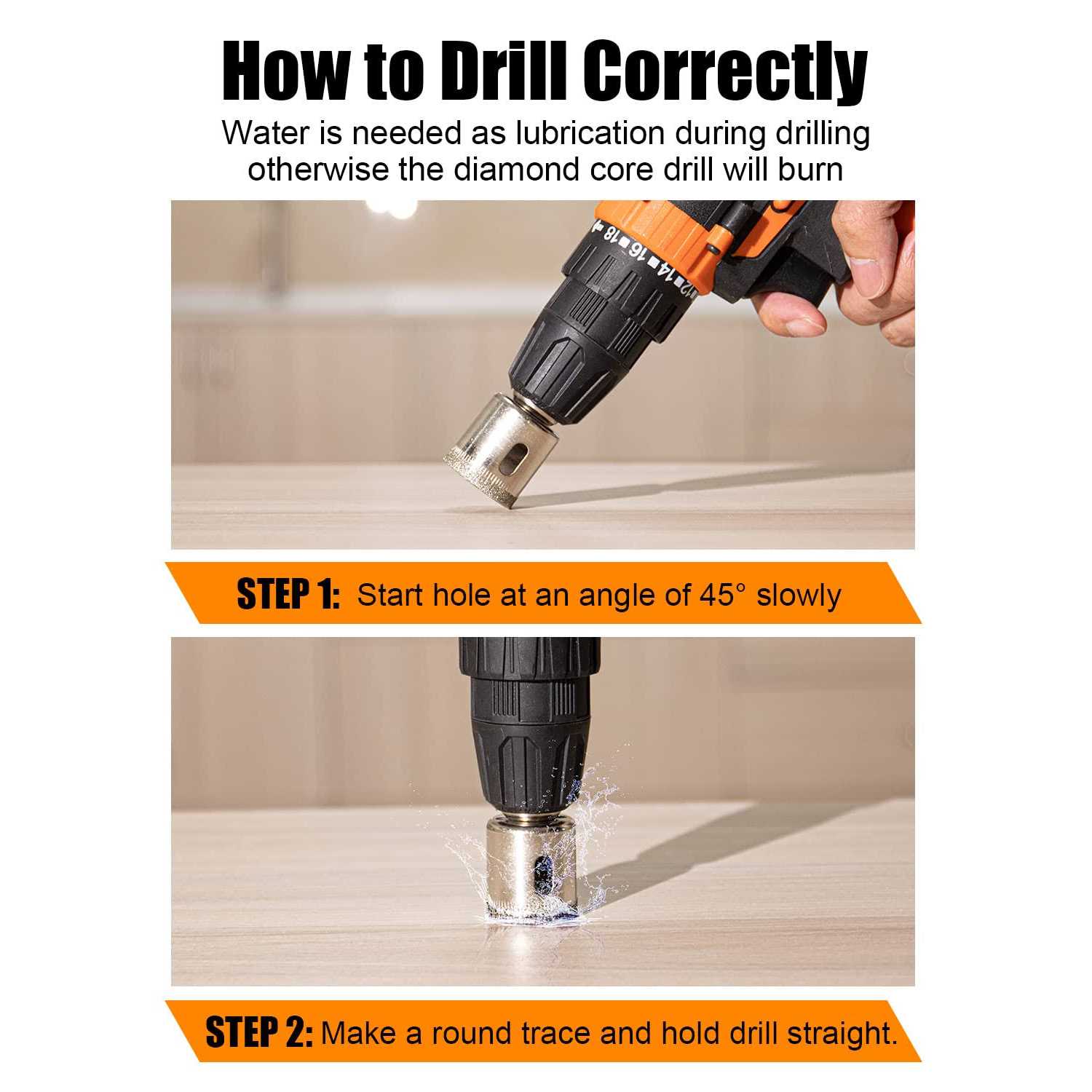 How to Drill Correctly

Water is needed as lubrication during drilling otherwise the diamond core drill will burn

18 16 14 12

STEP 1: Start hole at an angle of 45° slowly

STEP 2: Make a round trace and hold drill straight.