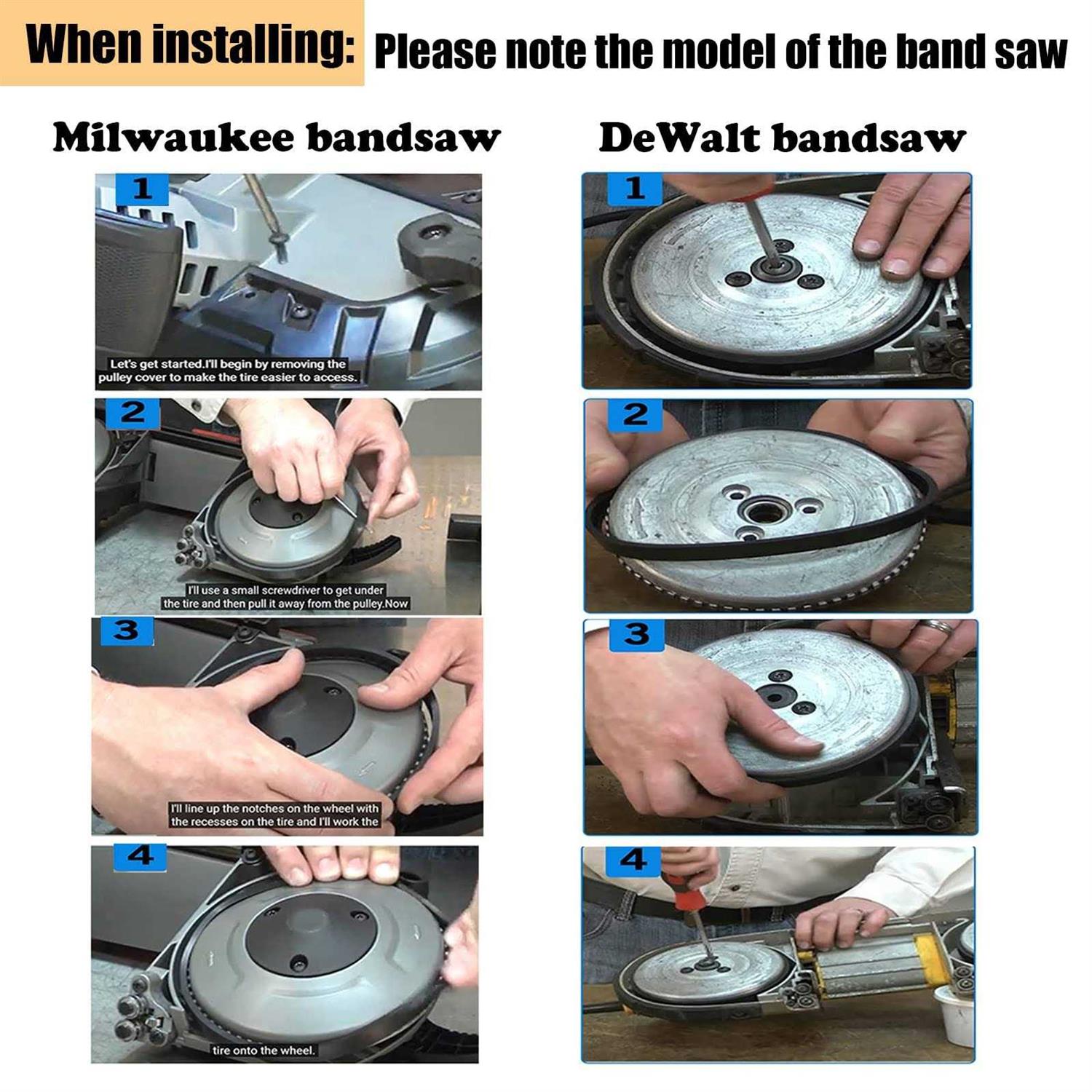 When installing: Please note the model of the band saw

Milwaukee bandsaw

1

Let's get started.I'll begin by removing the pulley cover to make the tire easier to access.

2

I'll use a small screwdriver to get under the tire and then pull it away from the pulley.Now

3

I'll line up the notches on the wheel with the recesses on the tire and I'll work the

4

tire onto the wheel.

DeWalt bandsaw

1

2

3

4