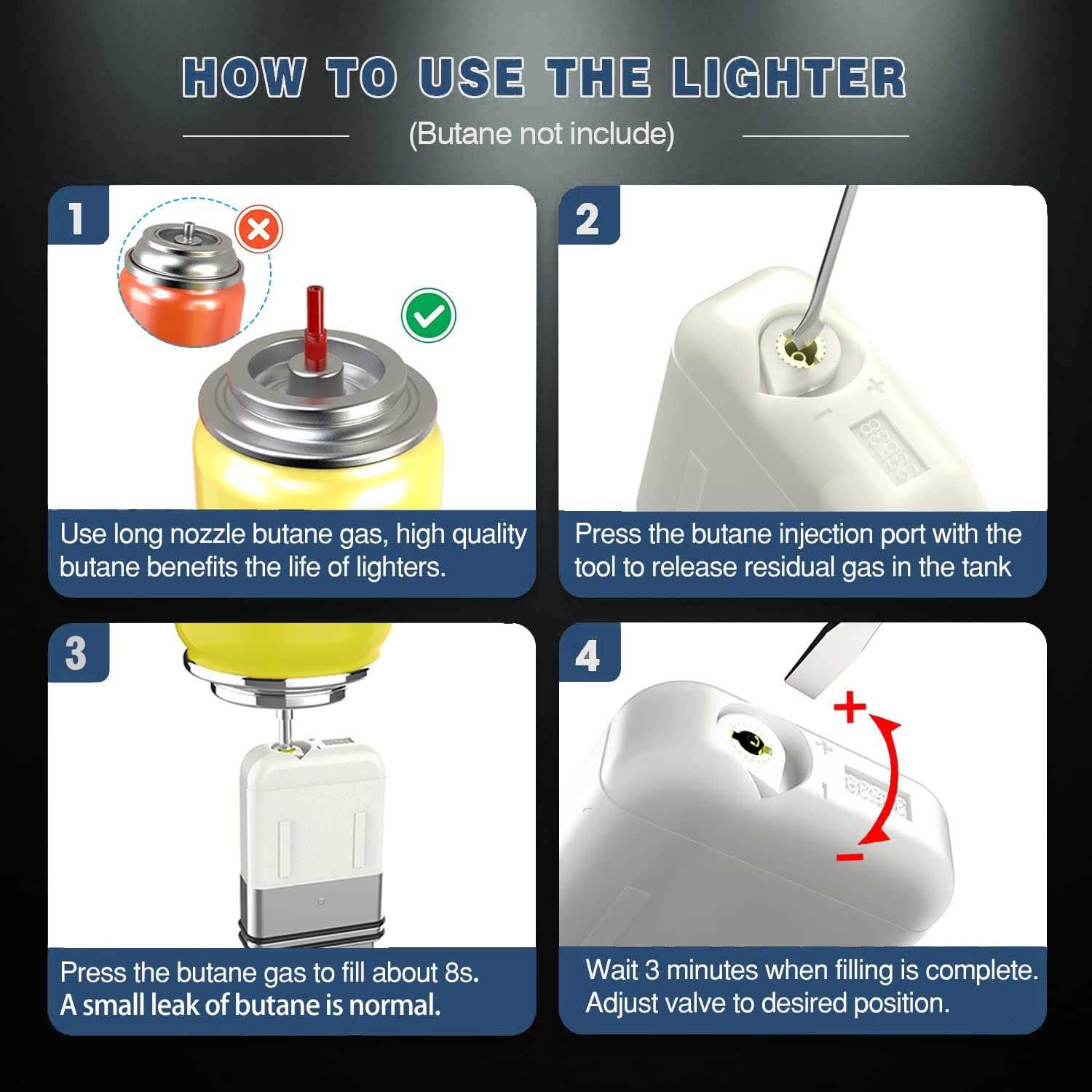 HOW TO USE THE LIGHTER

(Butane not include)

1

Use long nozzle butane gas, high quality butane benefits the life of lighters.

2

+
-

Press the butane injection port with the tool to release residual gas in the tank

3

Press the butane gas to fill about 8s.
A small leak of butane is normal.

4

+
-

Wait 3 minutes when filling is complete.
Adjust valve to desired position.