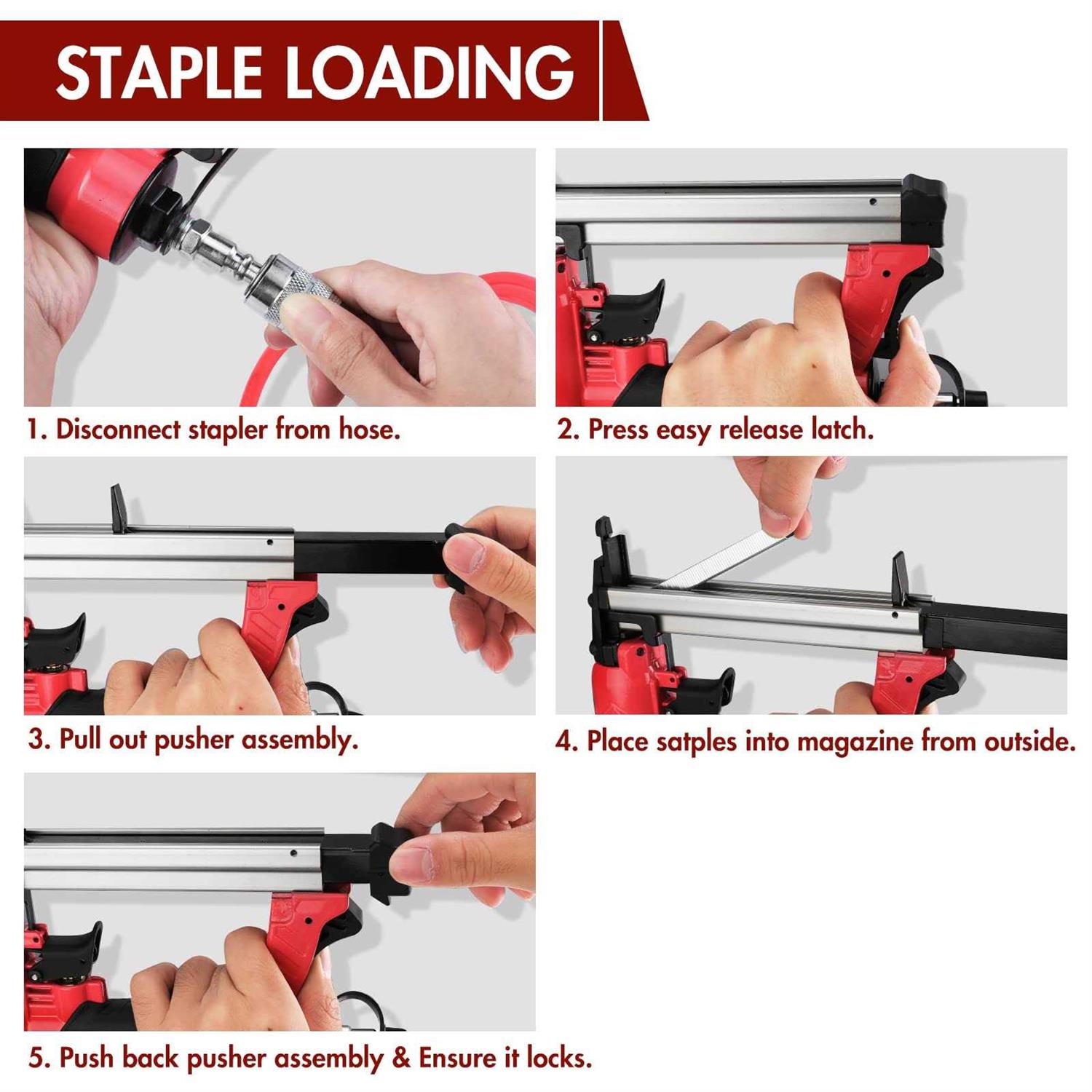 STAPLE LOADING

1. Disconnect stapler from hose.

2. Press easy release latch.

3. Pull out pusher assembly.

4. Place satples into magazine from outside.

5. Push back pusher assembly & Ensure it locks.