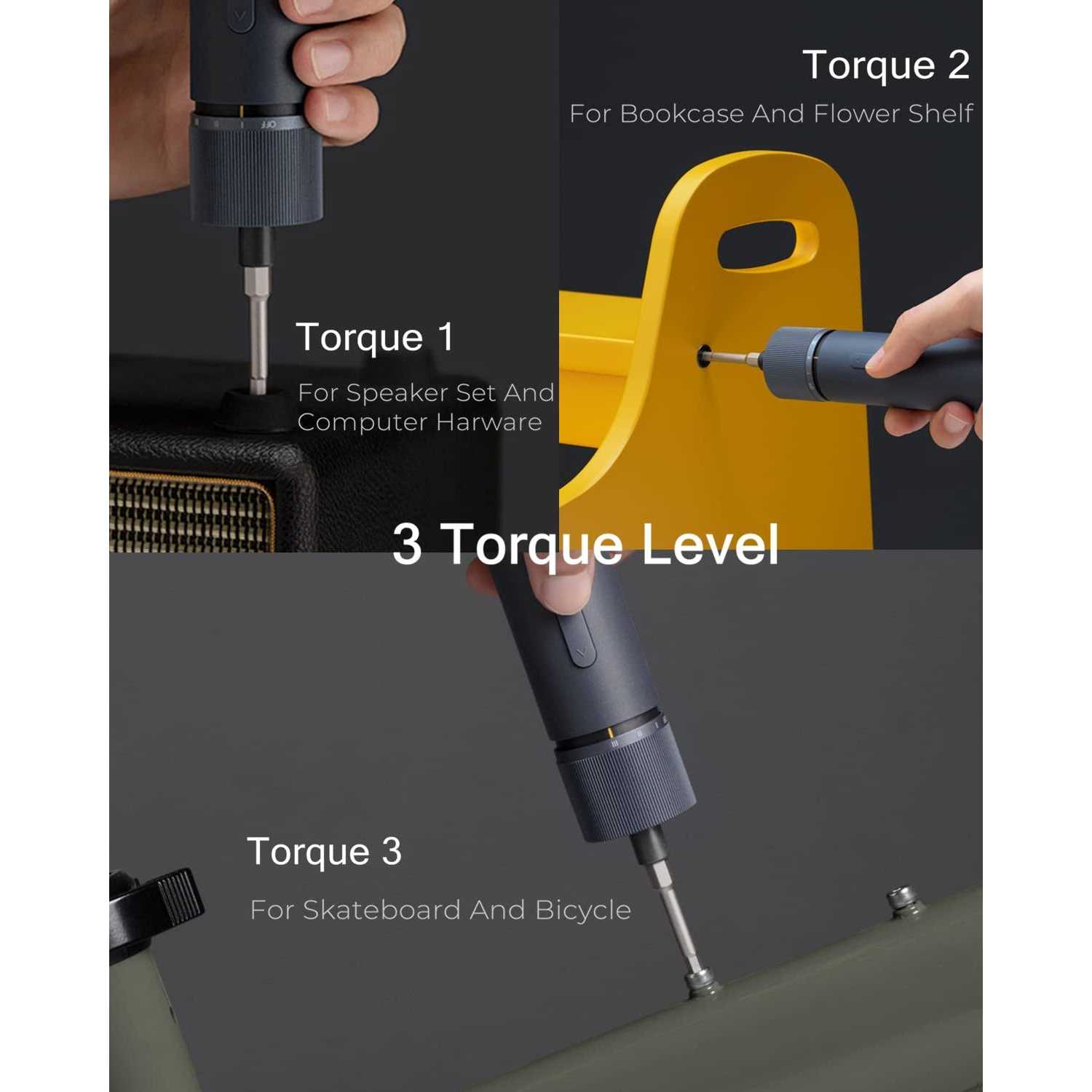 Torque 2

For Bookcase And Flower Shelf

Torque 1

For Speaker Set And Computer Harware

3 Torque Level

Torque 3

For Skateboard And Bicycle