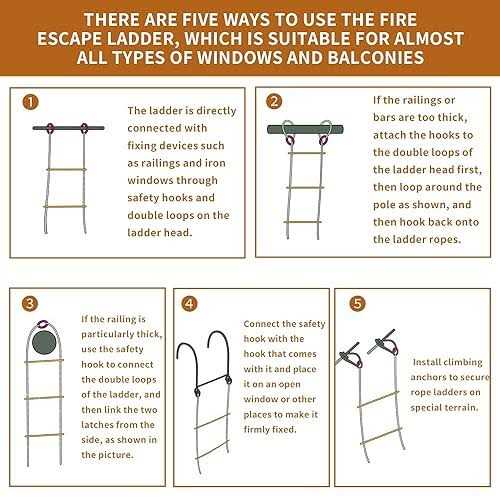 THERE ARE FIVE WAYS TO USE THE FIRE ESCAPE LADDER, WHICH IS SUITABLE FOR ALMOST ALL TYPES OF WINDOWS AND BALCONIES

1

The ladder is directly connected with fixing devices such as railings and iron windows through safety hooks and double loops on the ladder head.

2

If the railings or bars are too thick, attach the hooks to the double loops of the ladder head first, then loop around the pole as shown, and then hook back onto the ladder ropes.

3

If the railing is particularly thick, use the safety hook to connect the double loops of the ladder, and then link the two latches from the side, as shown in the picture.

4

Connect the safety hook with the hook that comes with it and place it on an open window or other places to make it firmly fixed.

5

Install climbing anchors to secure rope ladders on special terrain.